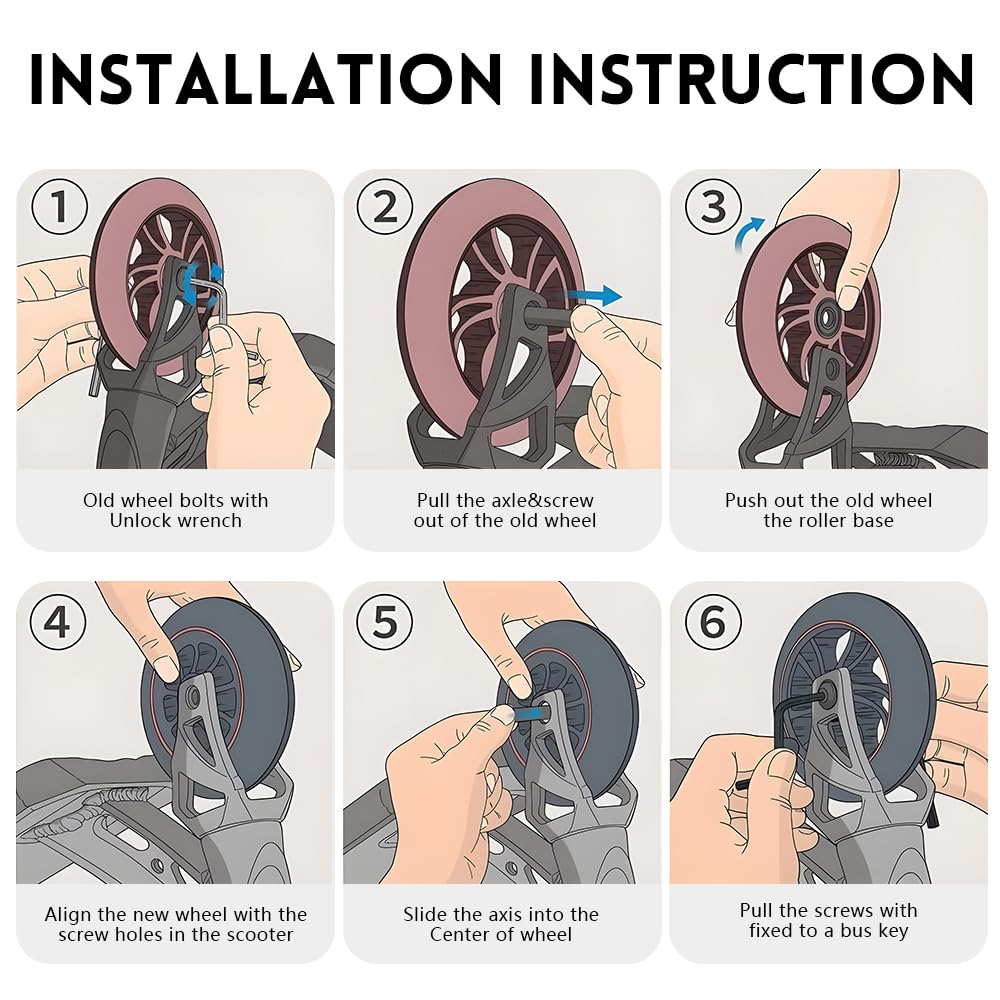 INSTALLATION INSTRUCTION

1

Old wheel bolts with Unlock wrench

2

Pull the axle&screw out of the old wheel

3

Push out the old wheel the roller base

4

Align the new wheel with the screw holes in the scooter

5

Slide the axis into the Center of wheel

6

Pull the screws with fixed to a bus key