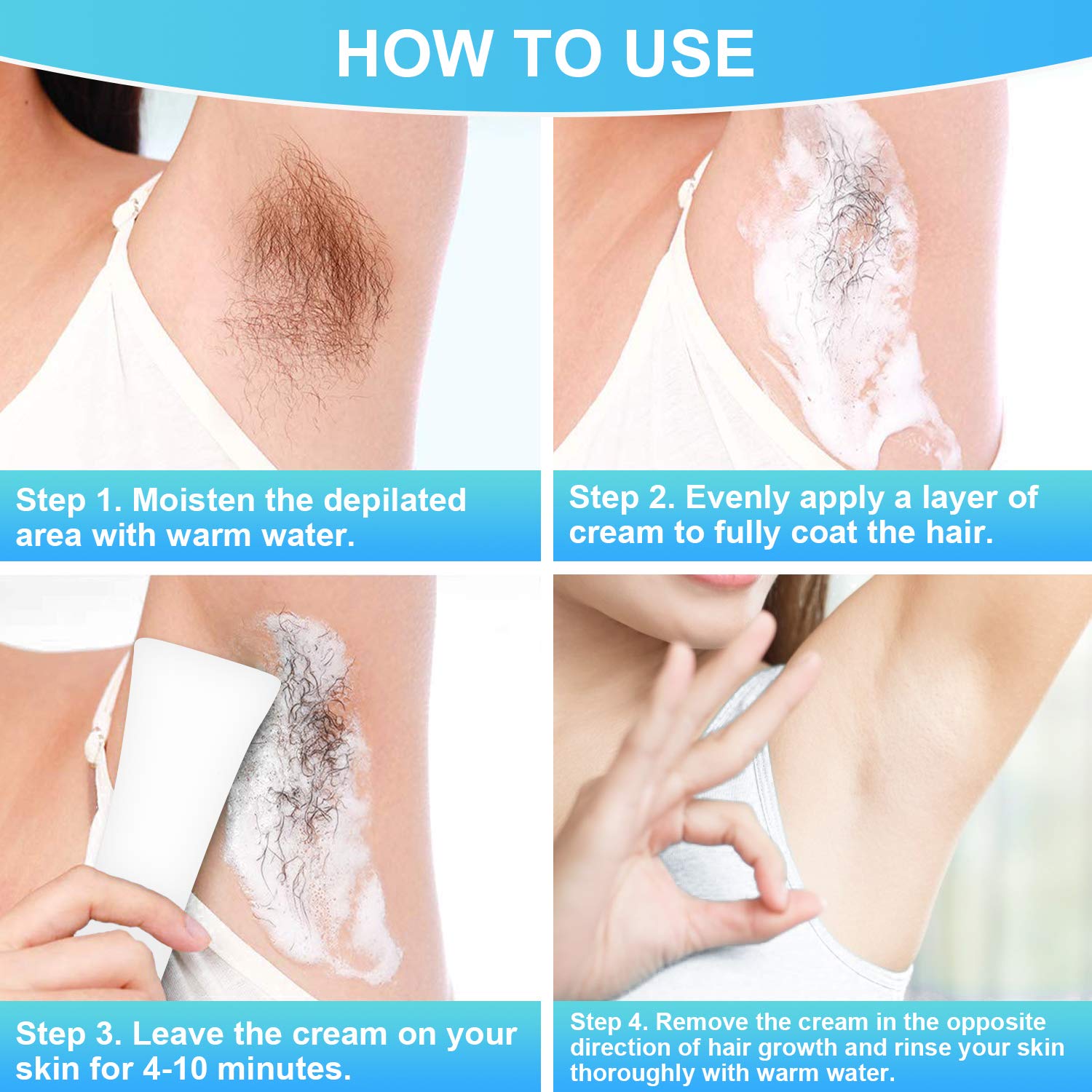 HOW TO USE

Step 1. Moisten the depilated area with warm water.

Step 2. Evenly apply a layer of cream to fully coat the hair.

Step 3. Leave the cream on your skin for 4-10 minutes.

Step 4. Remove the cream in the opposite direction of hair growth and rinse your skin thoroughly with warm water.