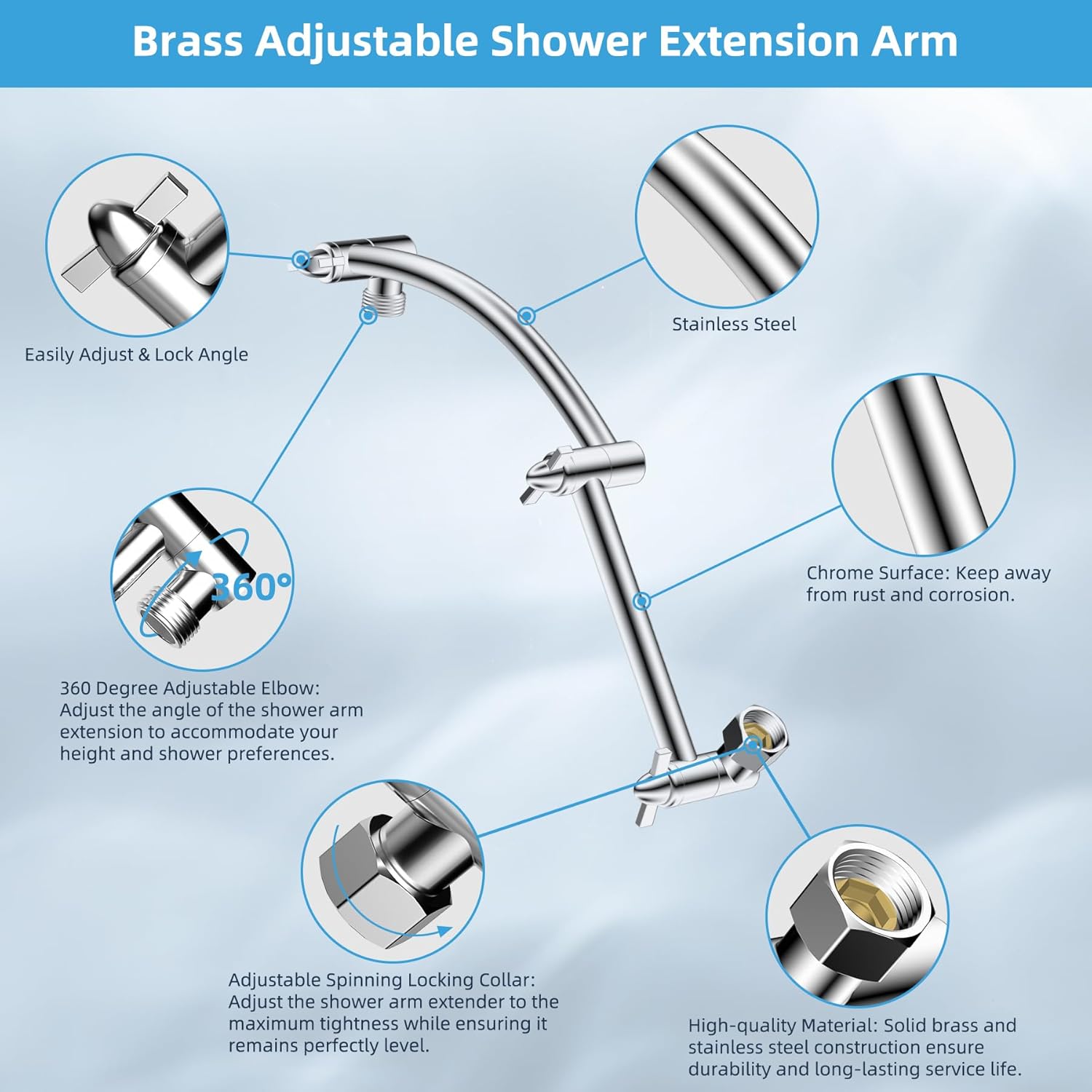 Brass Adjustable Shower Extension Arm

Easily Adjust & Lock Angle

Stainless Steel

360°

Chrome Surface: Keep away from rust and corrosion.

360 Degree Adjustable Elbow: Adjust the angle of the shower arm extension to accommodate your height and shower preferences.

Adjustable Spinning Locking Collar: Adjust the shower arm extender to the maximum tightness while ensuring it remains perfectly level.

High-quality Material: Solid brass and stainless steel construction ensure durability and long-lasting service life.