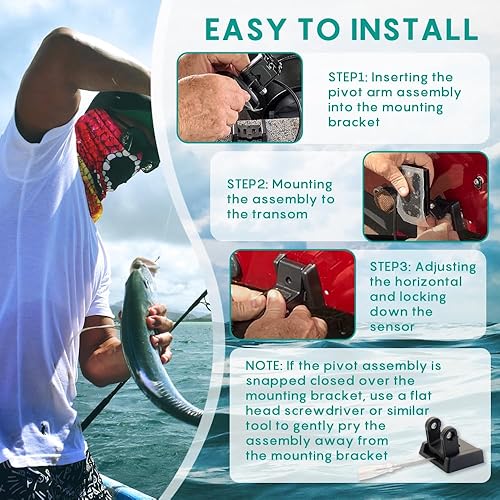 EASY TO INSTALL

STEP1: Inserting the pivot arm assembly into the mounting bracket

STEP2: Mounting the assembly to the transom

STEP3: Adjusting the horizontal and locking down the sensor

NOTE: If the pivot assembly is snapped closed over the mounting bracket, use a flat head screwdriver or similar tool to gently pry the assembly away from the mounting bracket