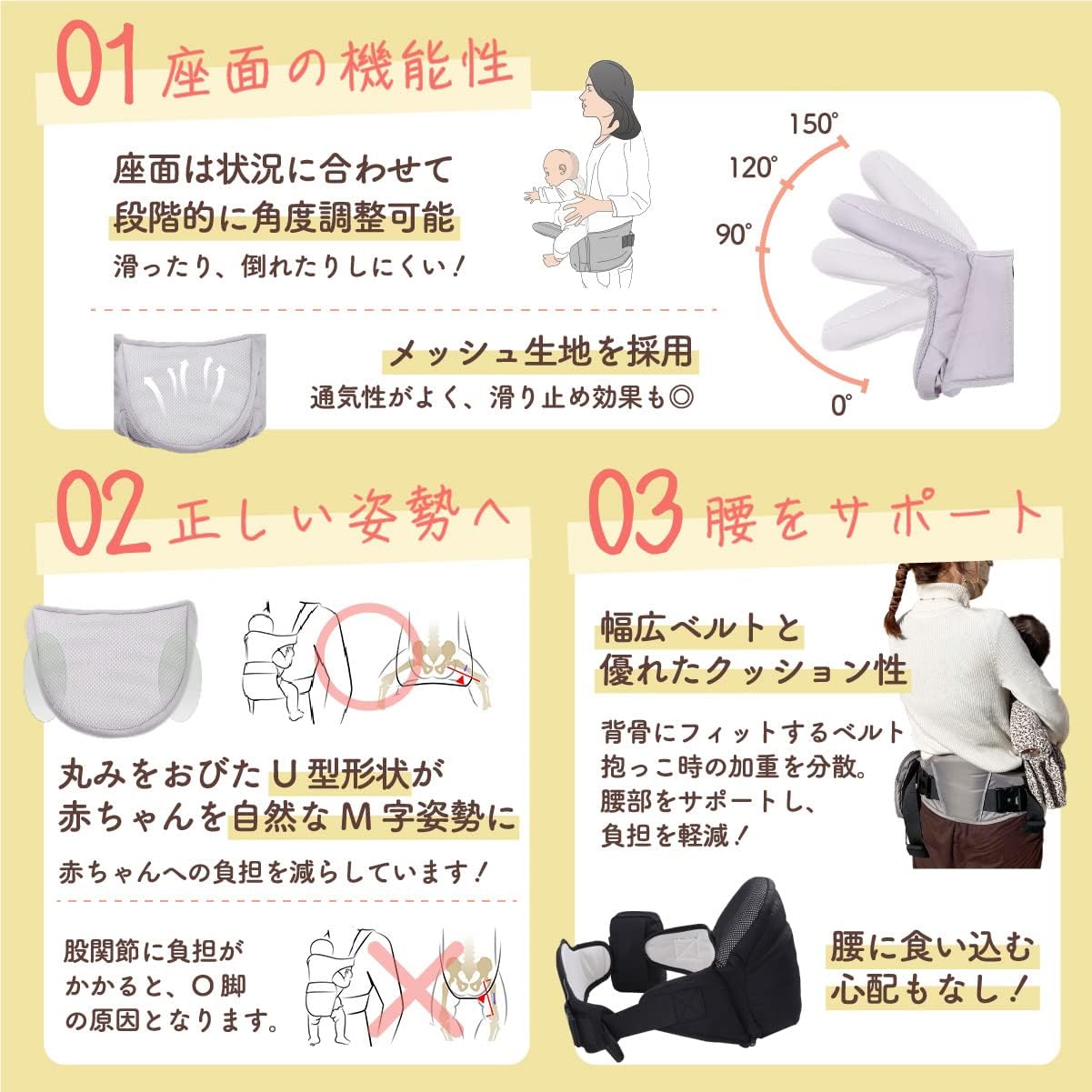 01 座面の機能性

座面は状況に合わせて
段階的に角度調整可能
滑ったり、倒れたりしにくい！

150°
120°
90°
0°

メッシュ生地を採用
通気性がよく、滑り止め効果も◎

02 正しい姿勢へ

丸みをおびたU型形状が
赤ちゃんを自然なM字姿勢に
赤ちゃんへの負担を減らしています！

股関節に負担が
かかると、O脚
の原因となります。

03 腰をサポート

幅広ベルトと
優れたクッション性

背骨にフィットするベルト
抱っこ時の加重を分散。
腰部をサポートし、
負担を軽減！

腰に食い込む
心配もなし！