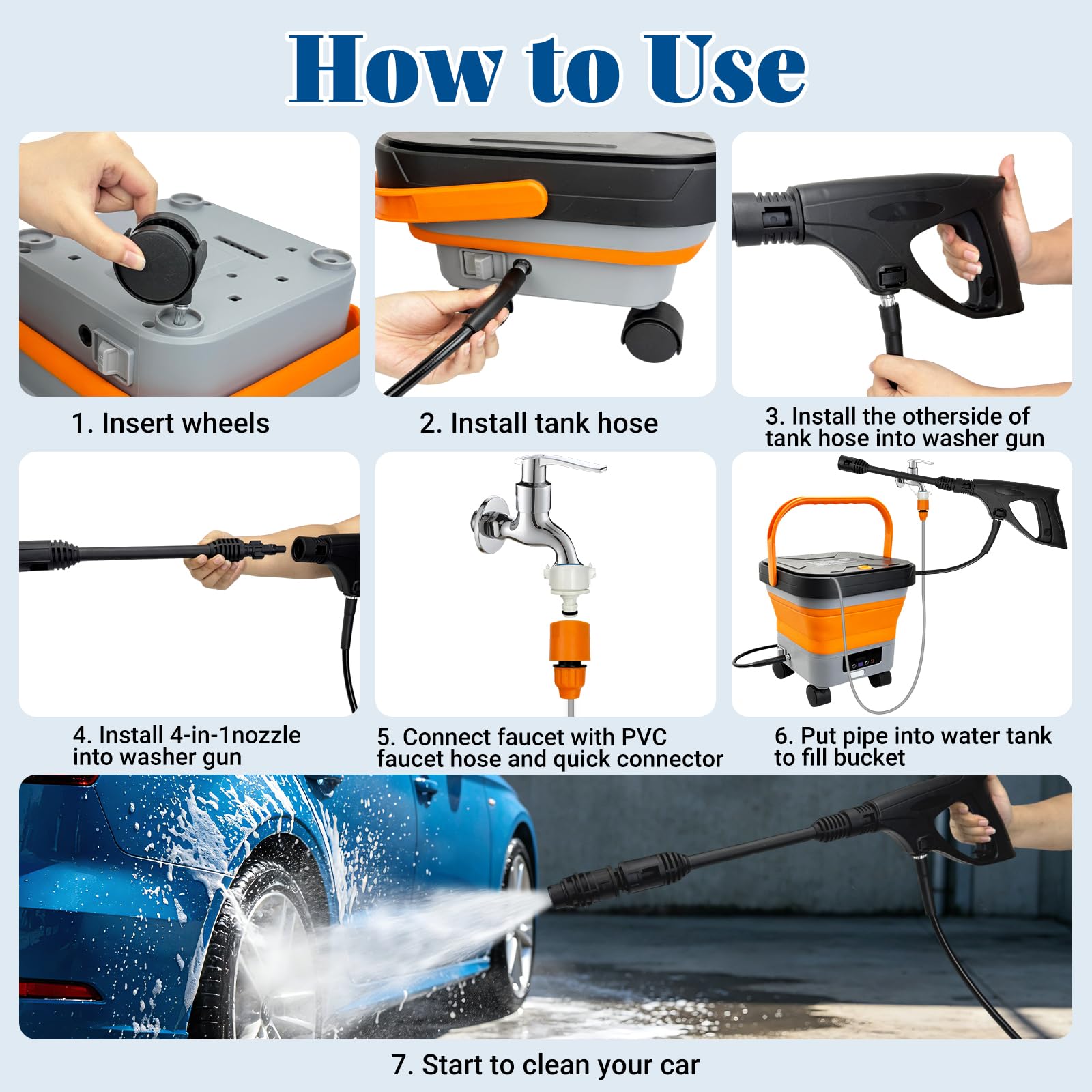 How to Use

1. Insert wheels

2. Install tank hose

3. Install the otherside of tank hose into washer gun

4. Install 4-in-1nozzle into washer gun

5. Connect faucet with PVC faucet hose and quick connector

6. Put pipe into water tank to fill bucket

7. Start to clean your car