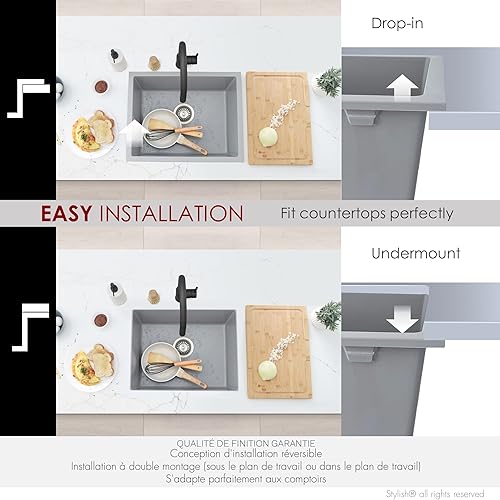 Drop-in

EASY INSTALLATION Fit countertops perfectly

Undermount

QUALITÉ DE FINITION GARANTIE
Conception d'installation réversible
Installation à double montage (sous le plan de travail ou dans le plan de travail)
S'adapte parfaitement aux comptoirs

Stylish® all rights reserved