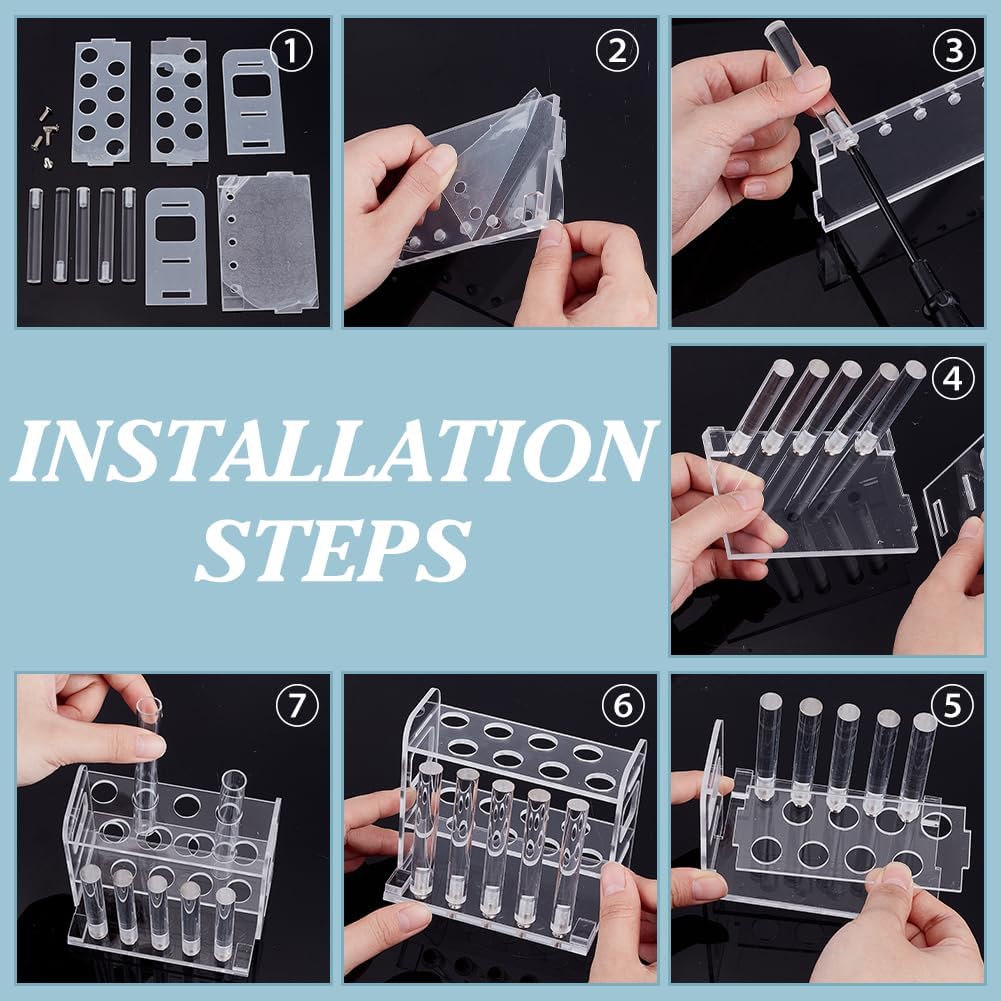 ①

②

③

INSTALLATION STEPS

④

⑦

⑥

⑤