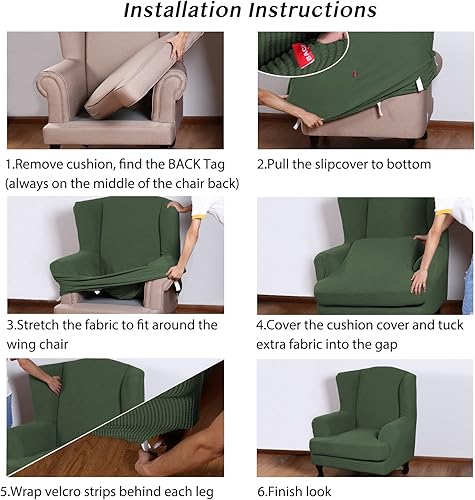 Installation Instructions

BACK

1.Remove cushion, find the BACK Tag (always on the middle of the chair back)

2.Pull the slipcover to bottom

3.Stretch the fabric to fit around the wing chair

4.Cover the cushion cover and tuck extra fabric into the gap

5.Wrap velcro strips behind each leg

6.Finish look