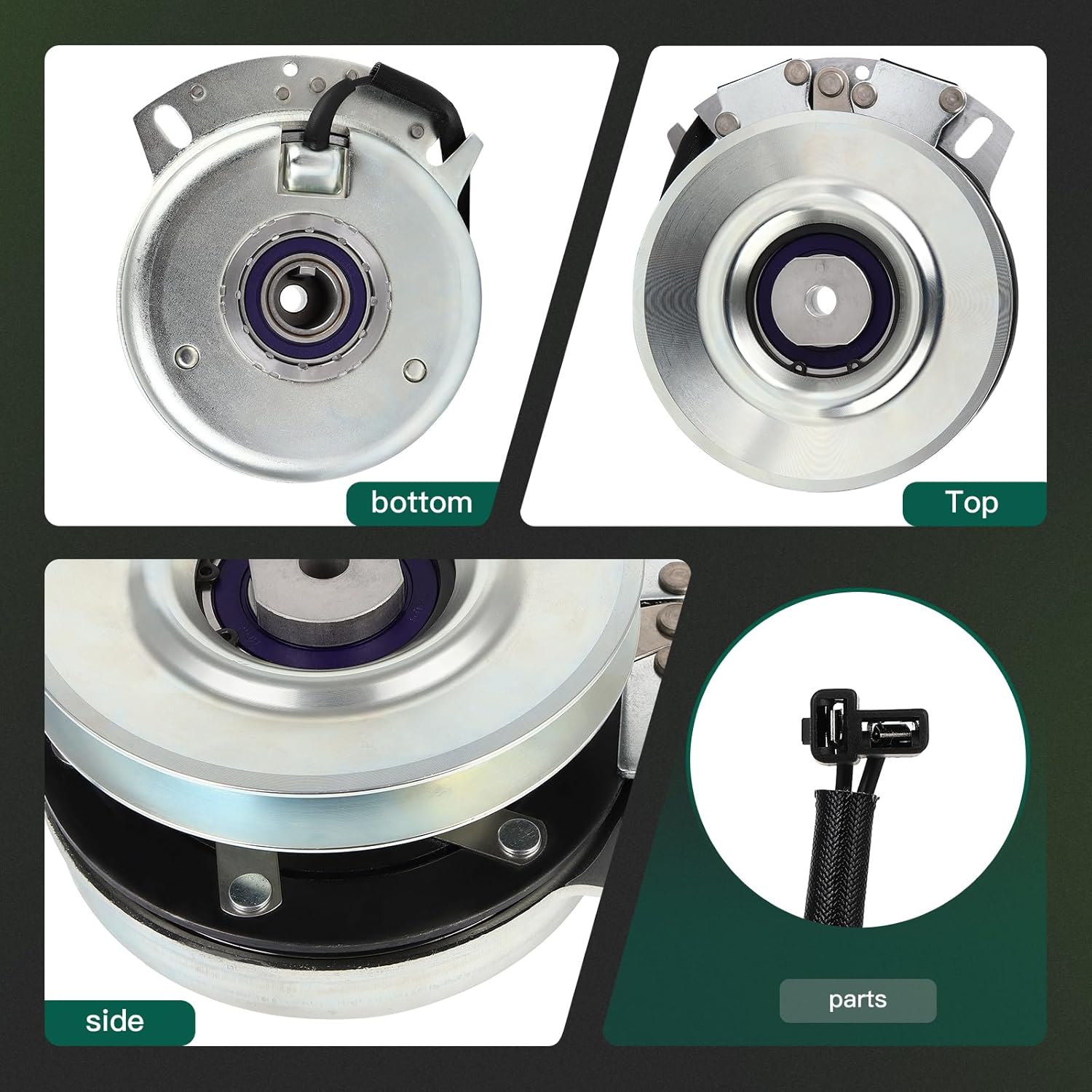 bottom

Top

side

parts