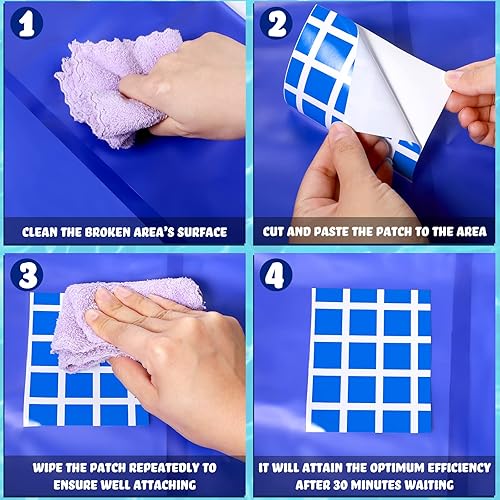 1

CLEAN THE BROKEN AREA'S SURFACE

2

CUT AND PASTE THE PATCH TO THE AREA

3

WIPE THE PATCH REPEATEDLY TO ENSURE WELL ATTACHING

4

IT WILL ATTAIN THE OPTIMUM EFFICIENCY AFTER 30 MINUTES WAITING