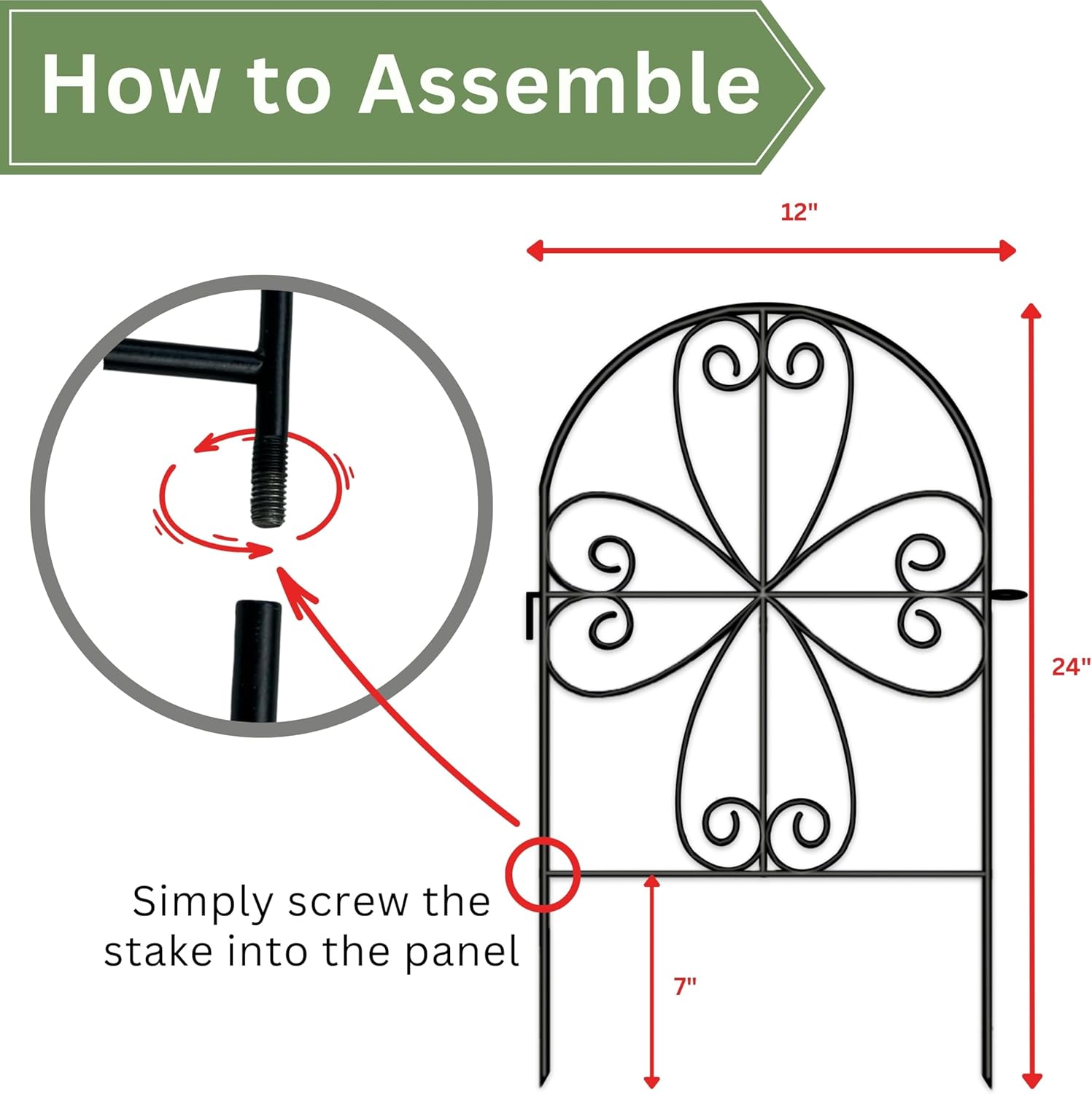 How to Assemble

12"

24"

Simply screw the stake into the panel

7"