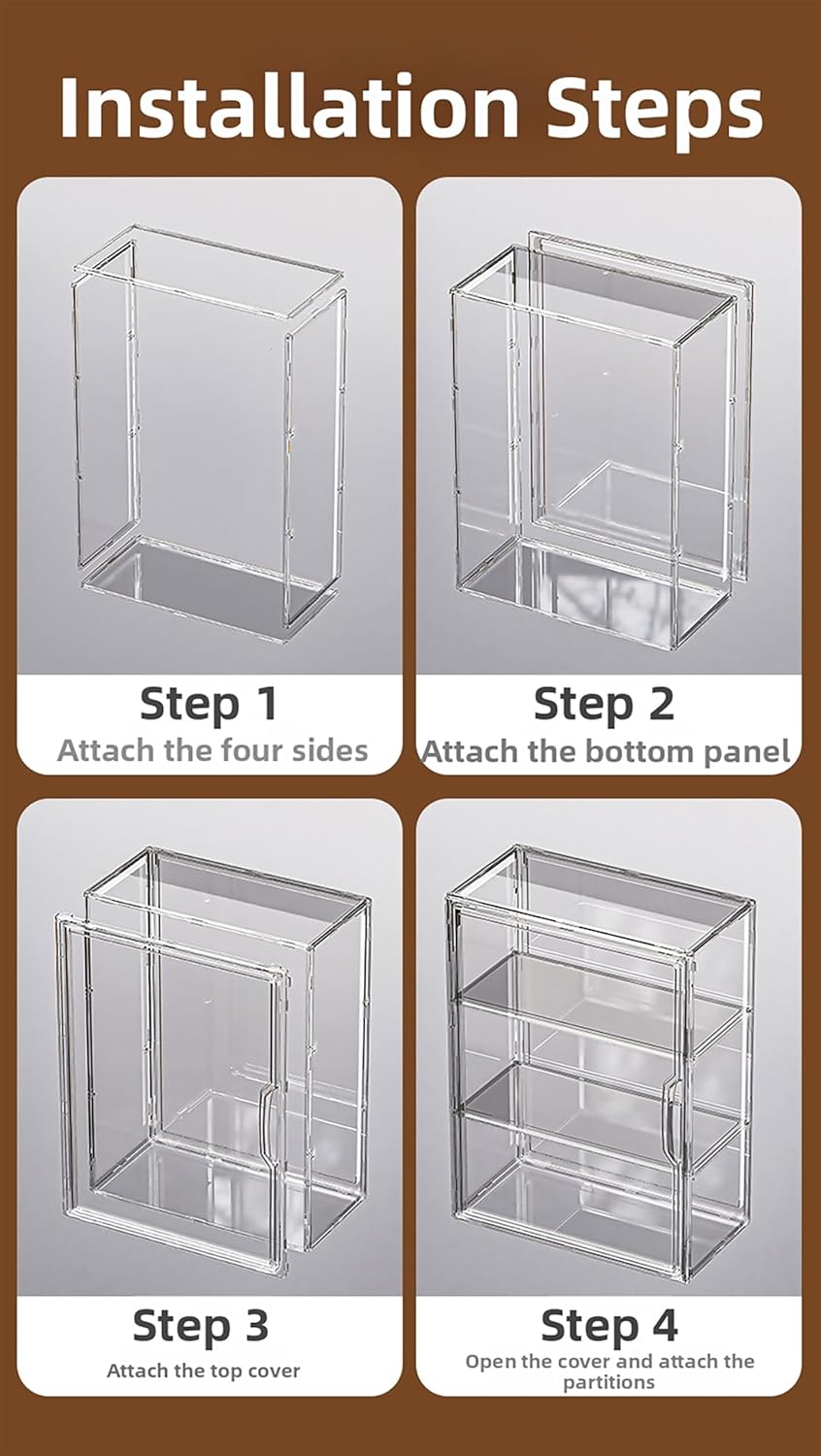 Installation Steps

Step 1
Attach the four sides

Step 2
Attach the bottom panel

Step 3
Attach the top cover

Step 4
Open the cover and attach the partitions