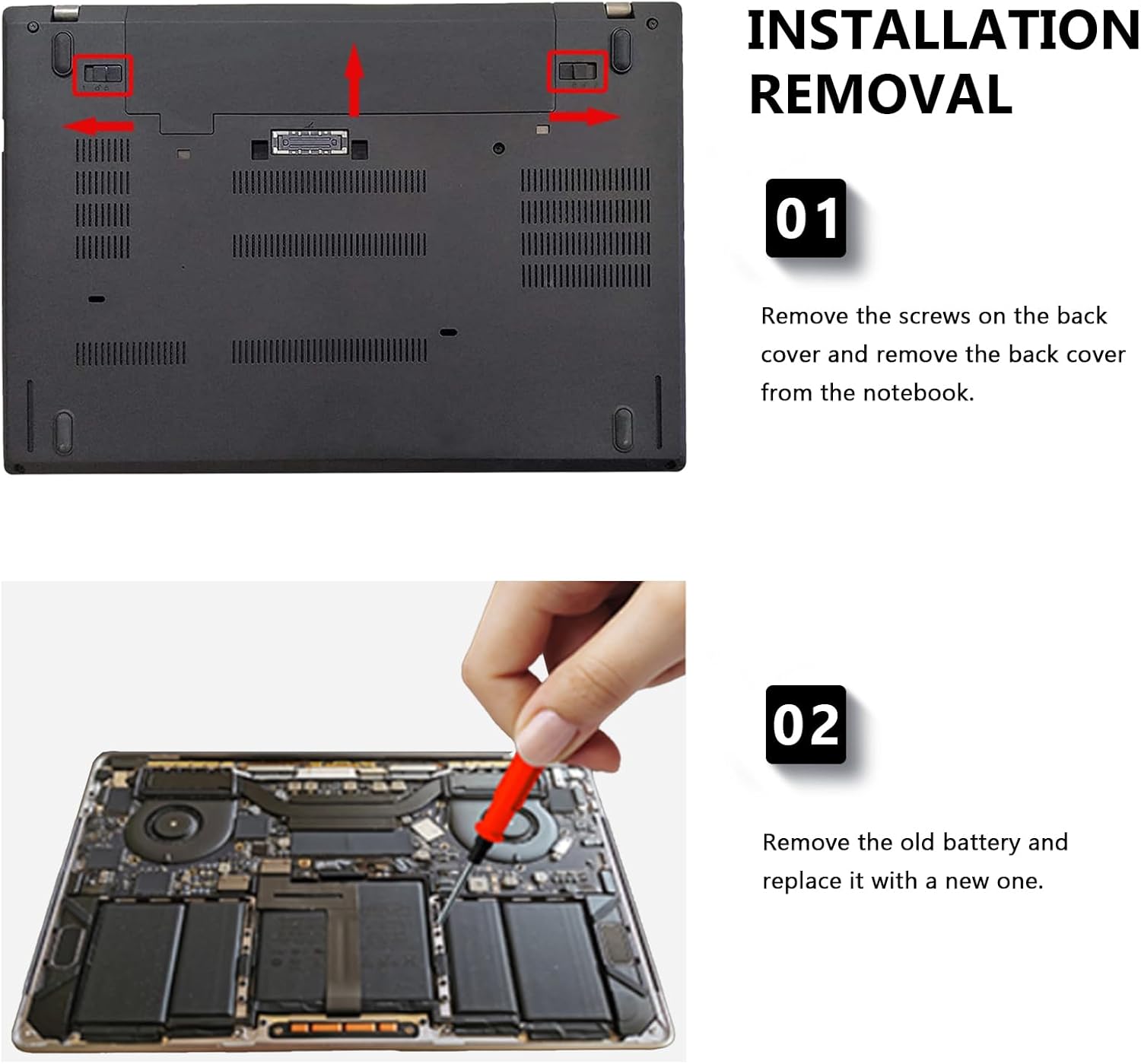 INSTALLATION REMOVAL

01

Remove the screws on the back cover and remove the back cover from the notebook.

02

Remove the old battery and replace it with a new one.