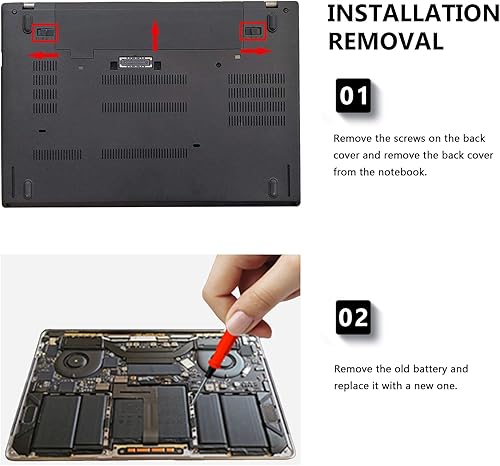 INSTALLATION
REMOVAL

01

Remove the screws on the back cover and remove the back cover from the notebook.

02

Remove the old battery and replace it with a new one.