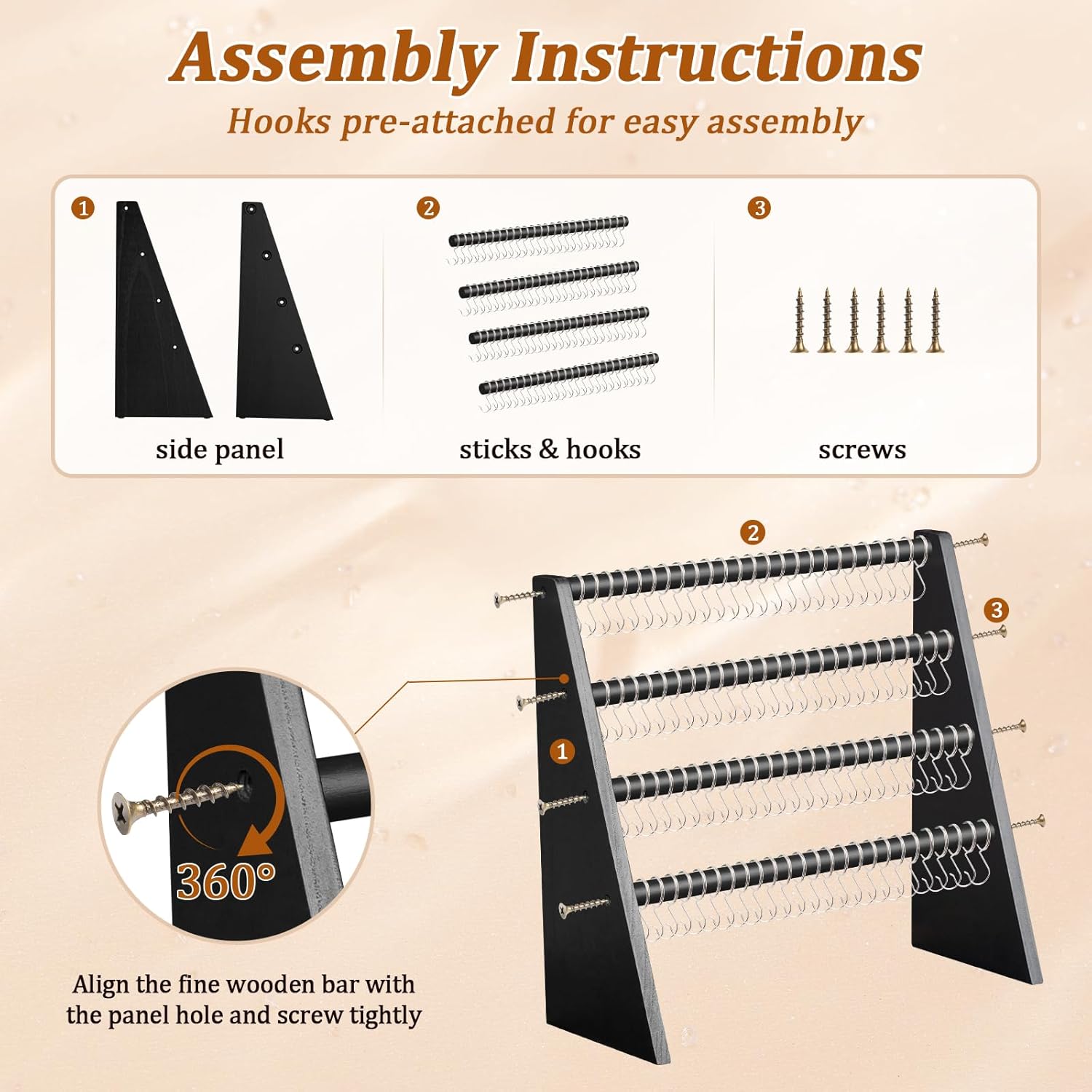 Assembly Instructions

Hooks pre-attached for easy assembly

1
side panel

2
sticks & hooks

3
screws

2

3

1

360°

Align the fine wooden bar with the panel hole and screw tightly