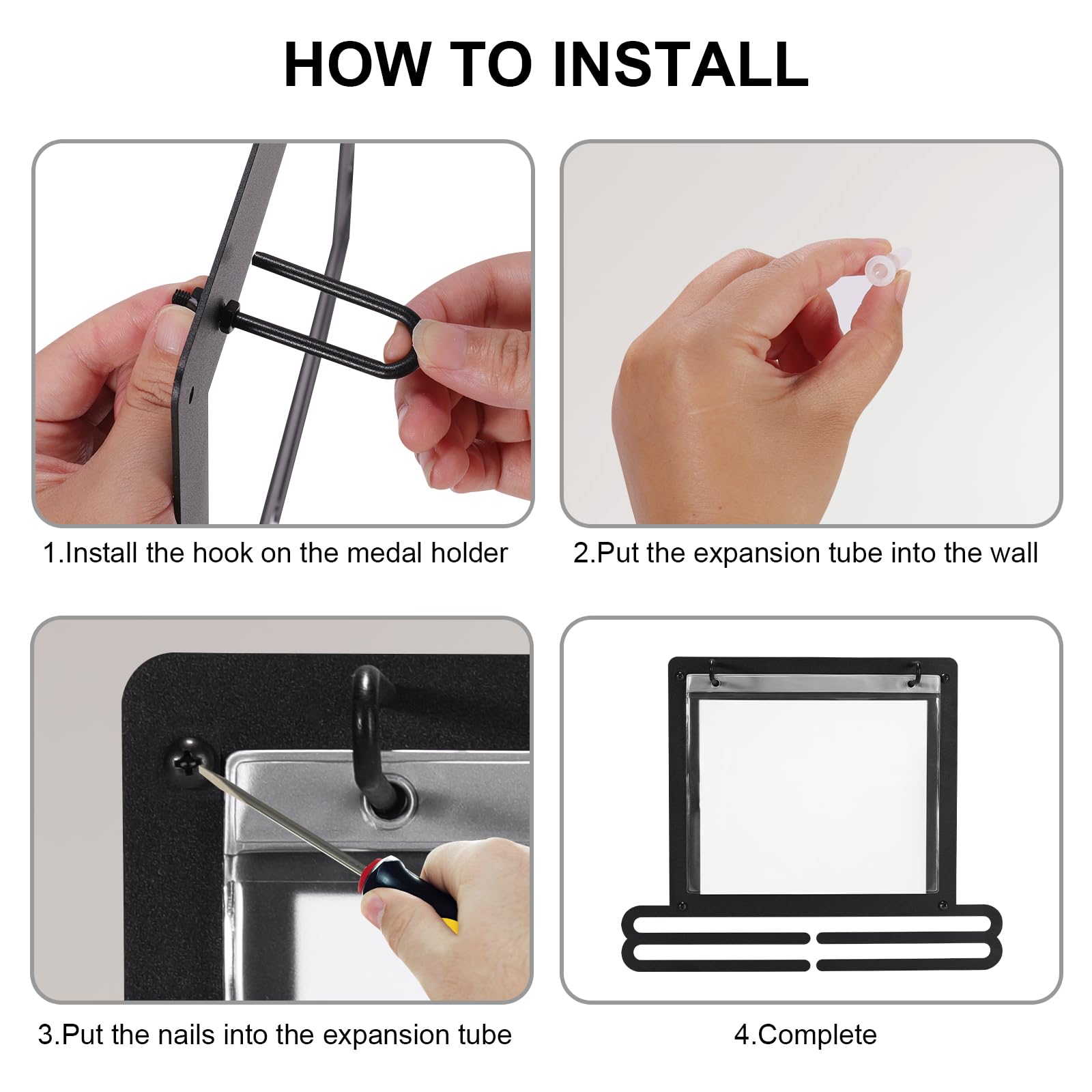 HOW TO INSTALL

1.Install the hook on the medal holder

2.Put the expansion tube into the wall

3.Put the nails into the expansion tube

4.Complete