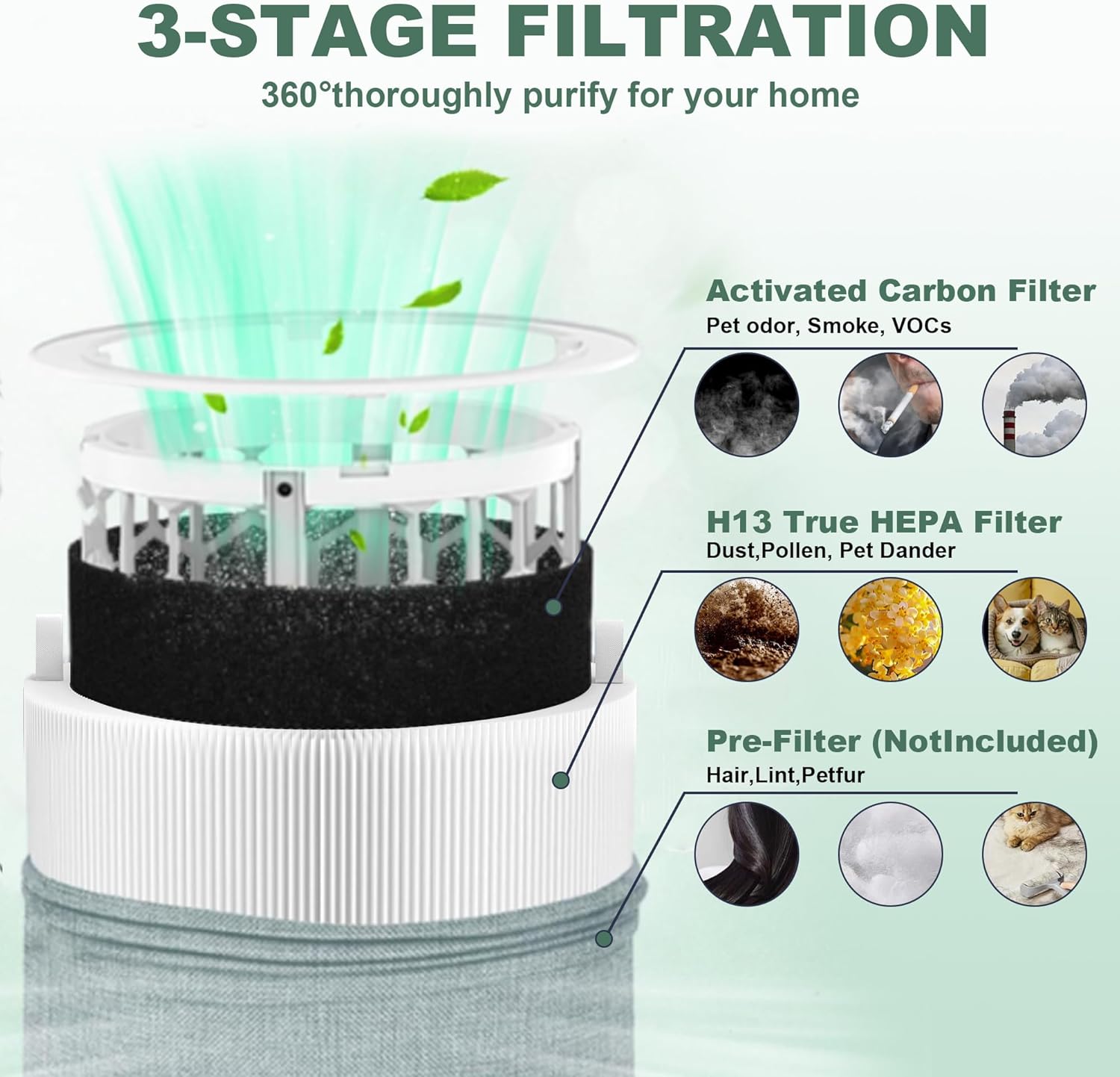 3-STAGE FILTRATION

360°thoroughly purify for your home

Activated Carbon Filter
Pet odor, Smoke, VOCs

H13 True HEPA Filter
Dust,Pollen, Pet Dander

Pre-Filter (NotIncluded)
Hair,Lint,Petfur