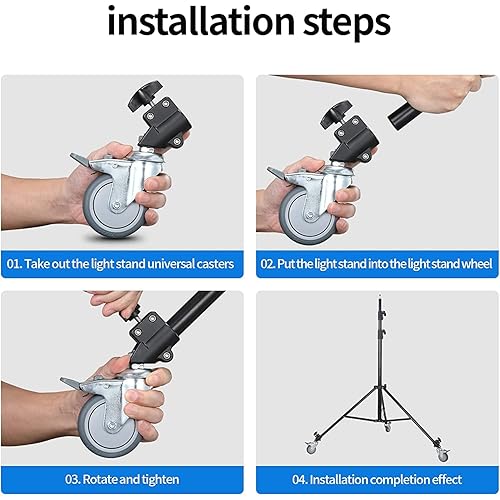 installation steps

01. Take out the light stand universal casters

02. Put the light stand into the light stand wheel

03. Rotate and tighten

04. Installation completion effect