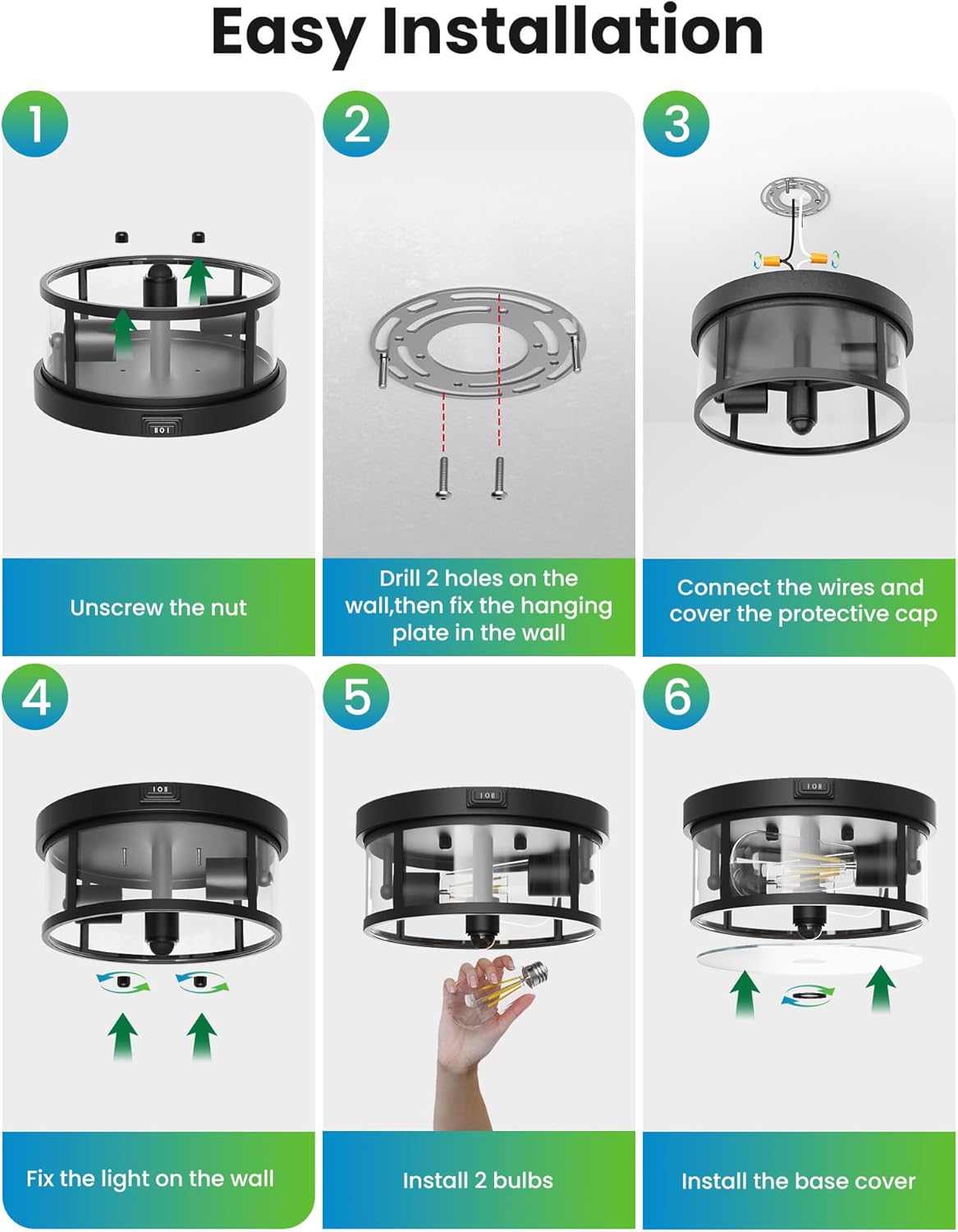 Easy Installation

1

Unscrew the nut

2

Drill 2 holes on the wall,then fix the hanging plate in the wall

3

Connect the wires and cover the protective cap

4

Fix the light on the wall

5

Install 2 bulbs

6

Install the base cover