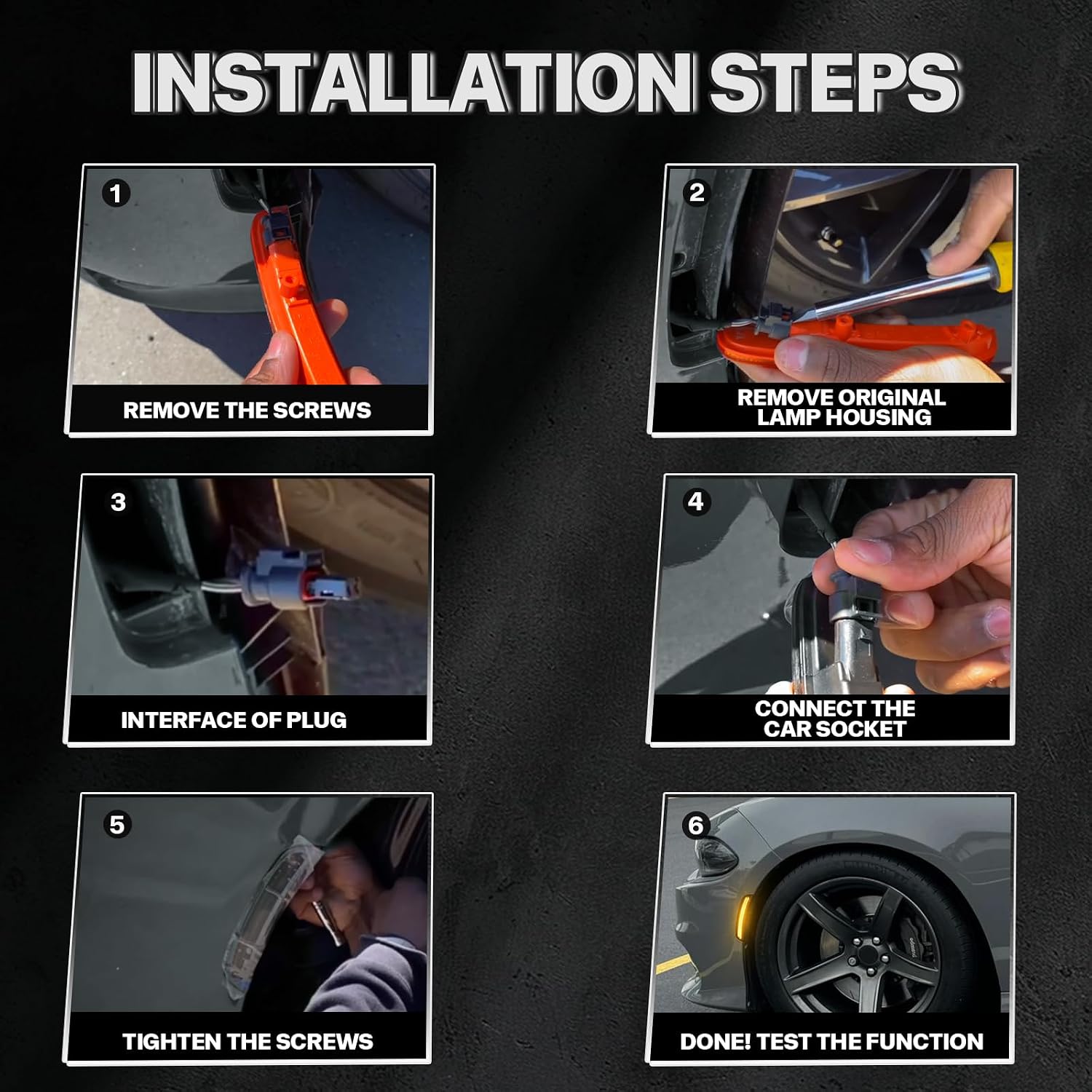 INSTALLATION STEPS

1

REMOVE THE SCREWS

2

REMOVE ORIGINAL LAMP HOUSING

3

INTERFACE OF PLUG

4

CONNECT THE CAR SOCKET

5

TIGHTEN THE SCREWS

6

DONE! TEST THE FUNCTION