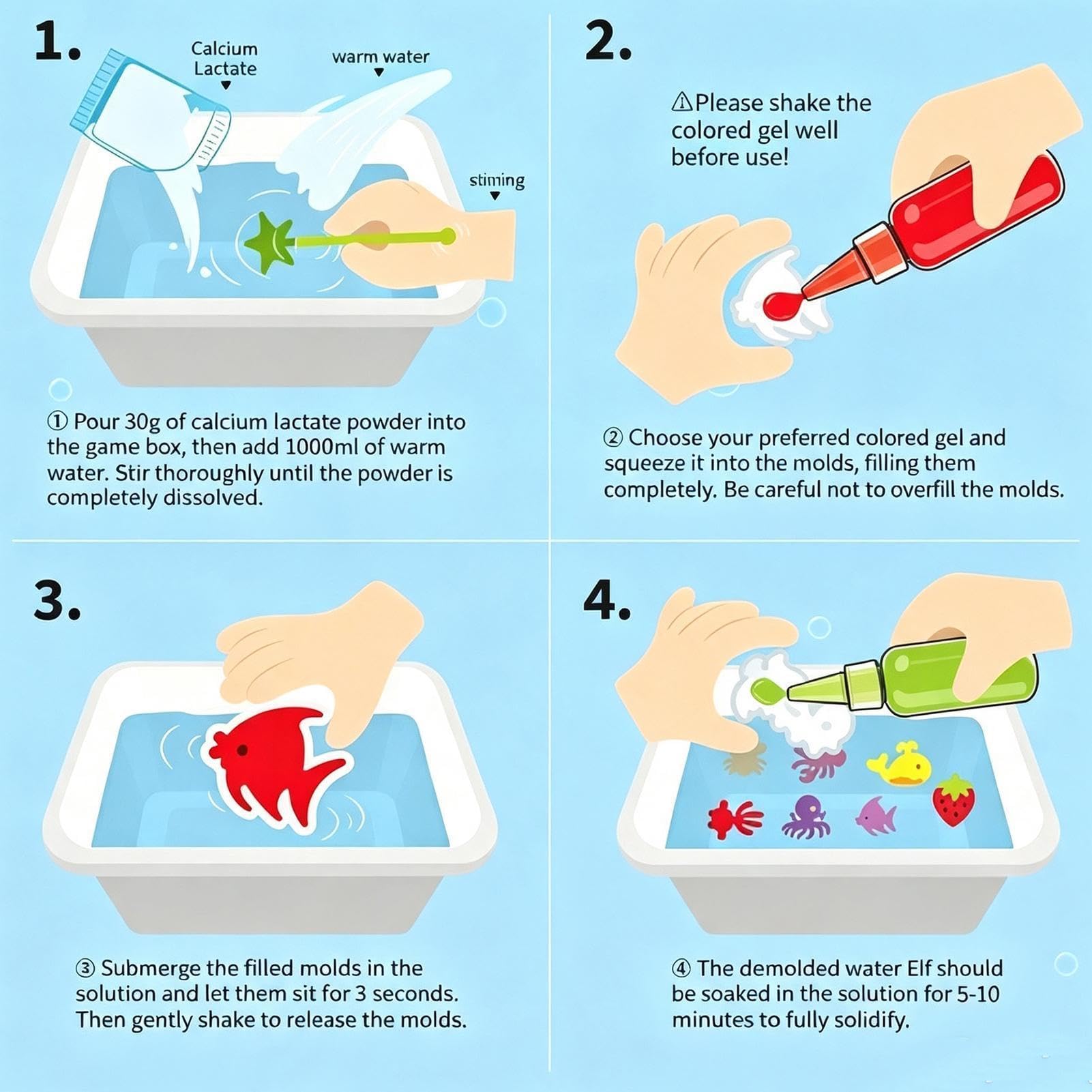 1.

Calcium Lactate

warm water

stiming

① Pour 30g of calcium lactate powder into the game box, then add 1000ml of warm water. Stir thoroughly until the powder is completely dissolved.

2.

⚠Please shake the colored gel well before use!

② Choose your preferred colored gel and squeeze it into the molds, filling them completely. Be careful not to overfill the molds.

3.

③ Submerge the filled molds in the solution and let them sit for 3 seconds. Then gently shake to release the molds.

4.

④ The demolded water Elf should be soaked in the solution for 5-10 minutes to fully solidify.