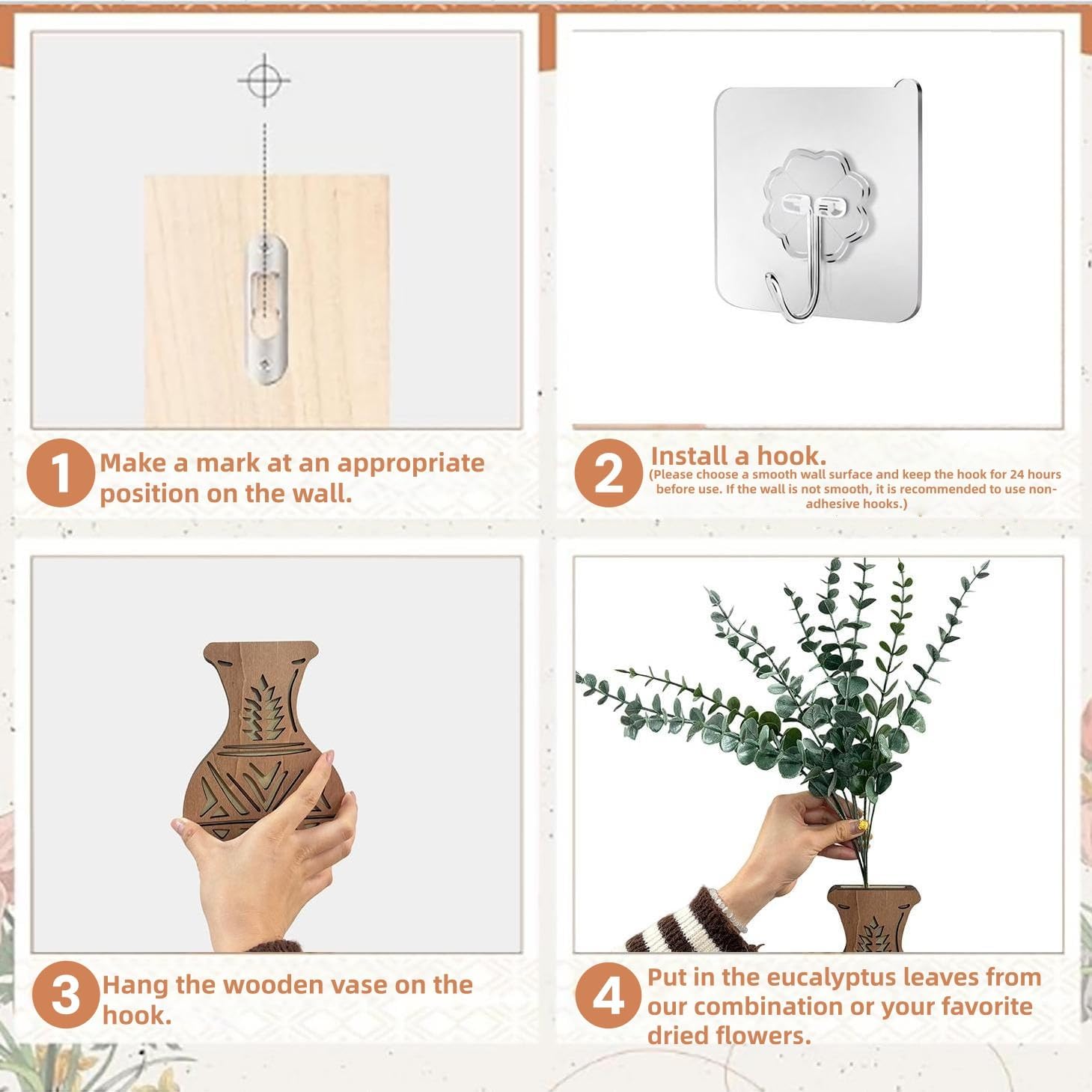 1 Make a mark at an appropriate position on the wall.

2 Install a hook.
(Please choose a smooth wall surface and keep the hook for 24 hours before use. If the wall is not smooth, it is recommended to use non-adhesive hooks.)

3 Hang the wooden vase on the hook.

4 Put in the eucalyptus leaves from our combination or your favorite dried flowers.