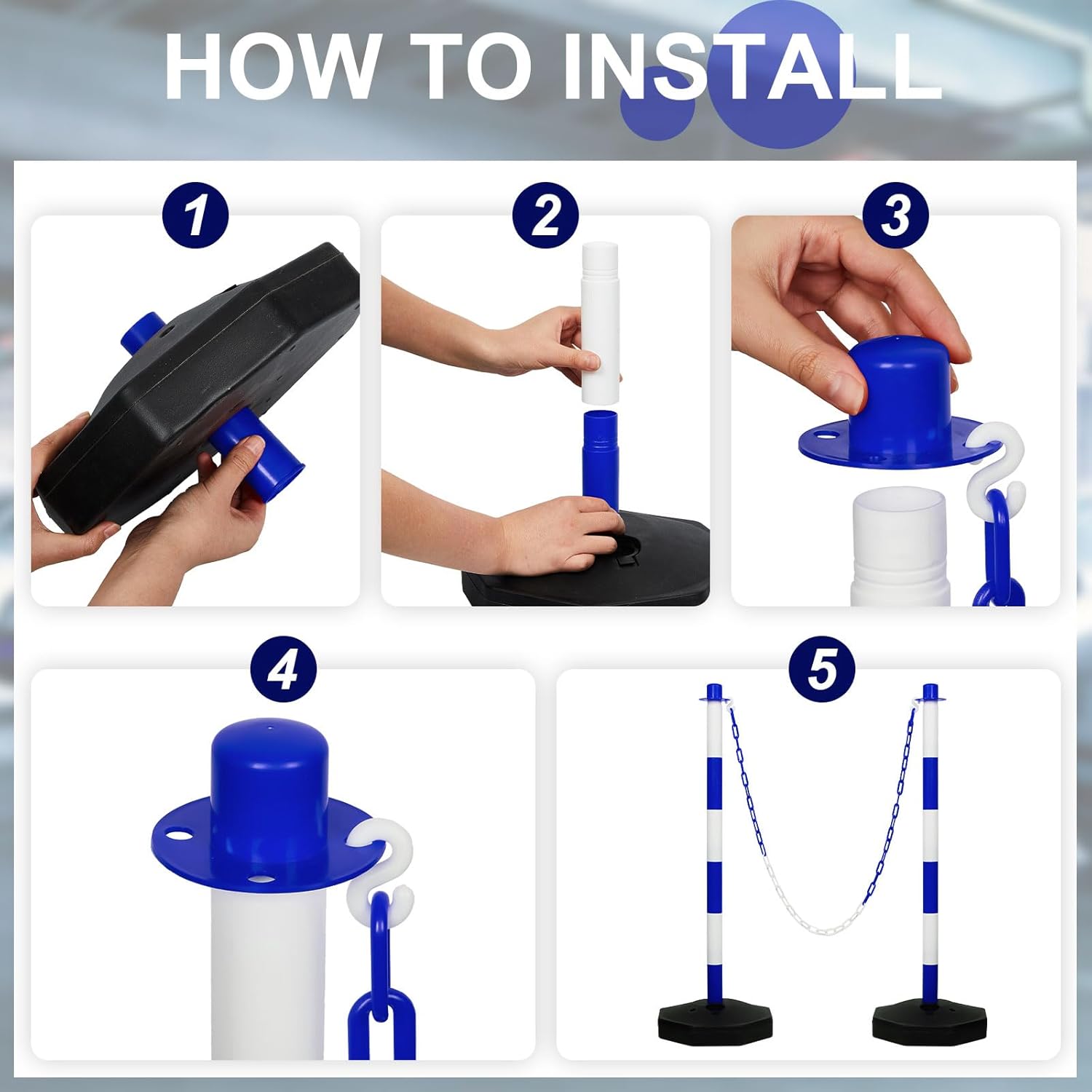 HOW TO INSTALL

1

2

3

4

5