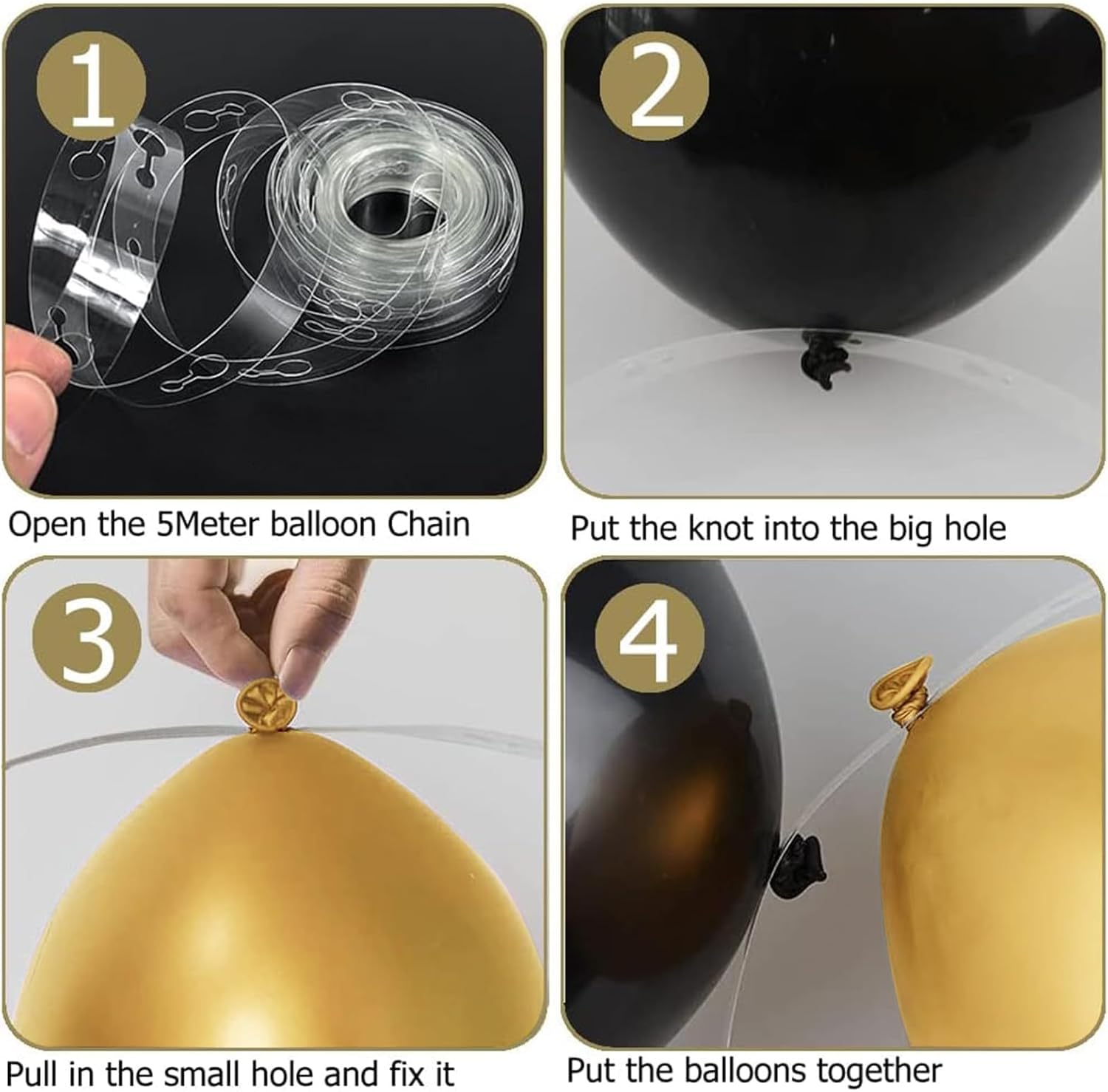 1

Open the 5Meter balloon Chain

2

Put the knot into the big hole

3

Pull in the small hole and fix it

4

Put the balloons together