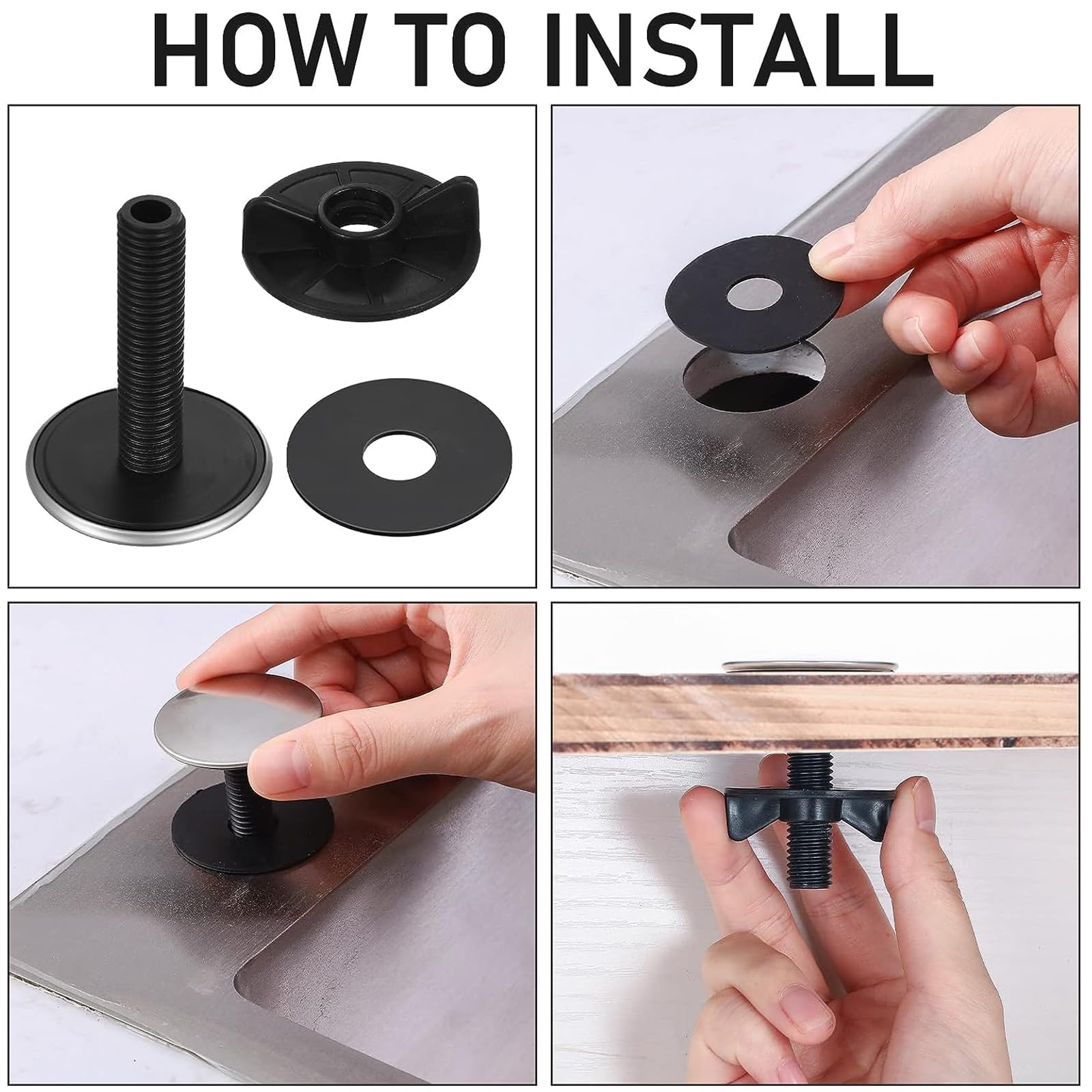 HOW TO INSTALL