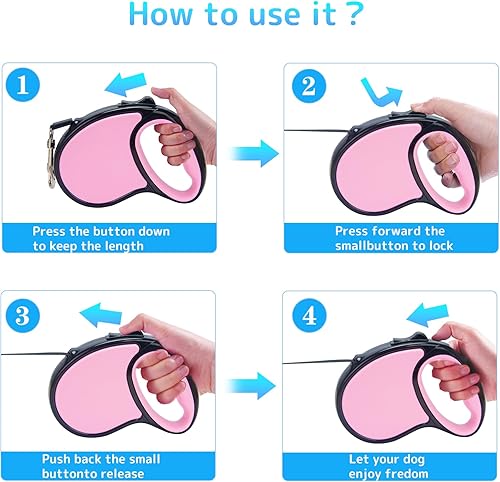 How to use it ?

1

Press the button down to keep the length

2

Press forward the smallbutton to lock

3

Push back the small buttonto release

4

Let your dog enjoy fredom