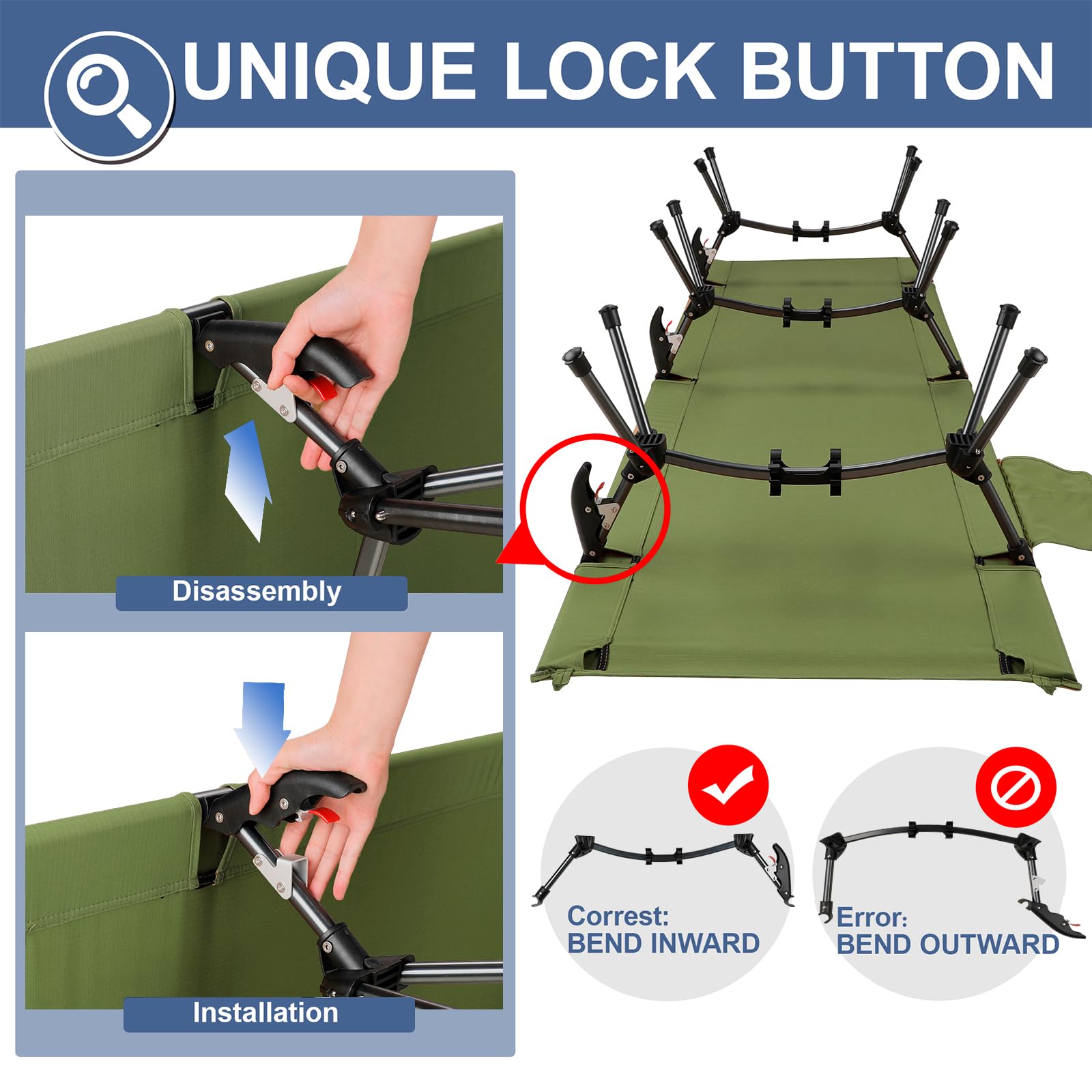 UNIQUE LOCK BUTTON

Disassembly

Installation

Correst:
BEND INWARD

Error:
BEND OUTWARD