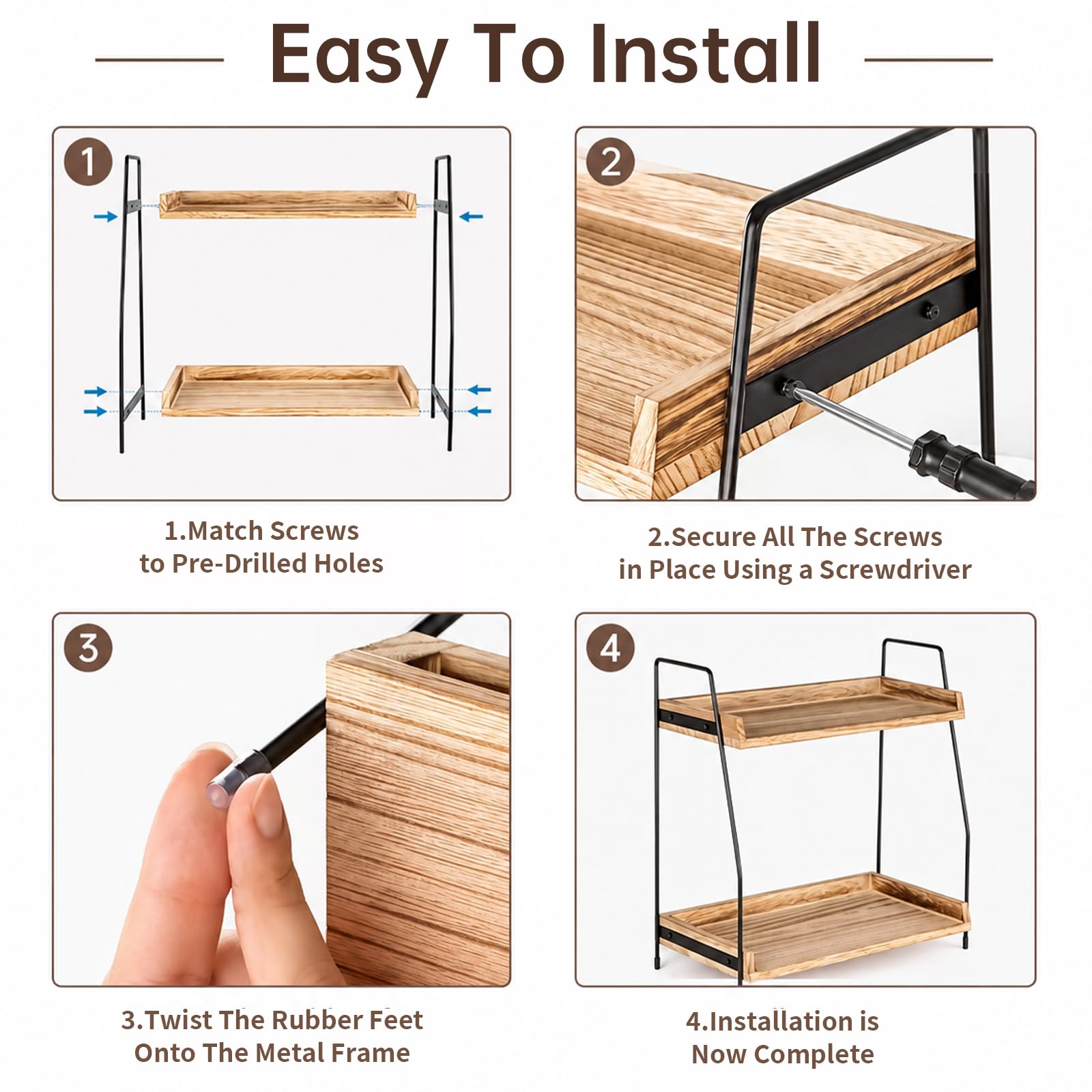 Easy To Install

1

1.Match Screws to Pre-Drilled Holes

2

2.Secure All The Screws in Place Using a Screwdriver

3

3.Twist The Rubber Feet Onto The Metal Frame

4

4.Installation is Now Complete