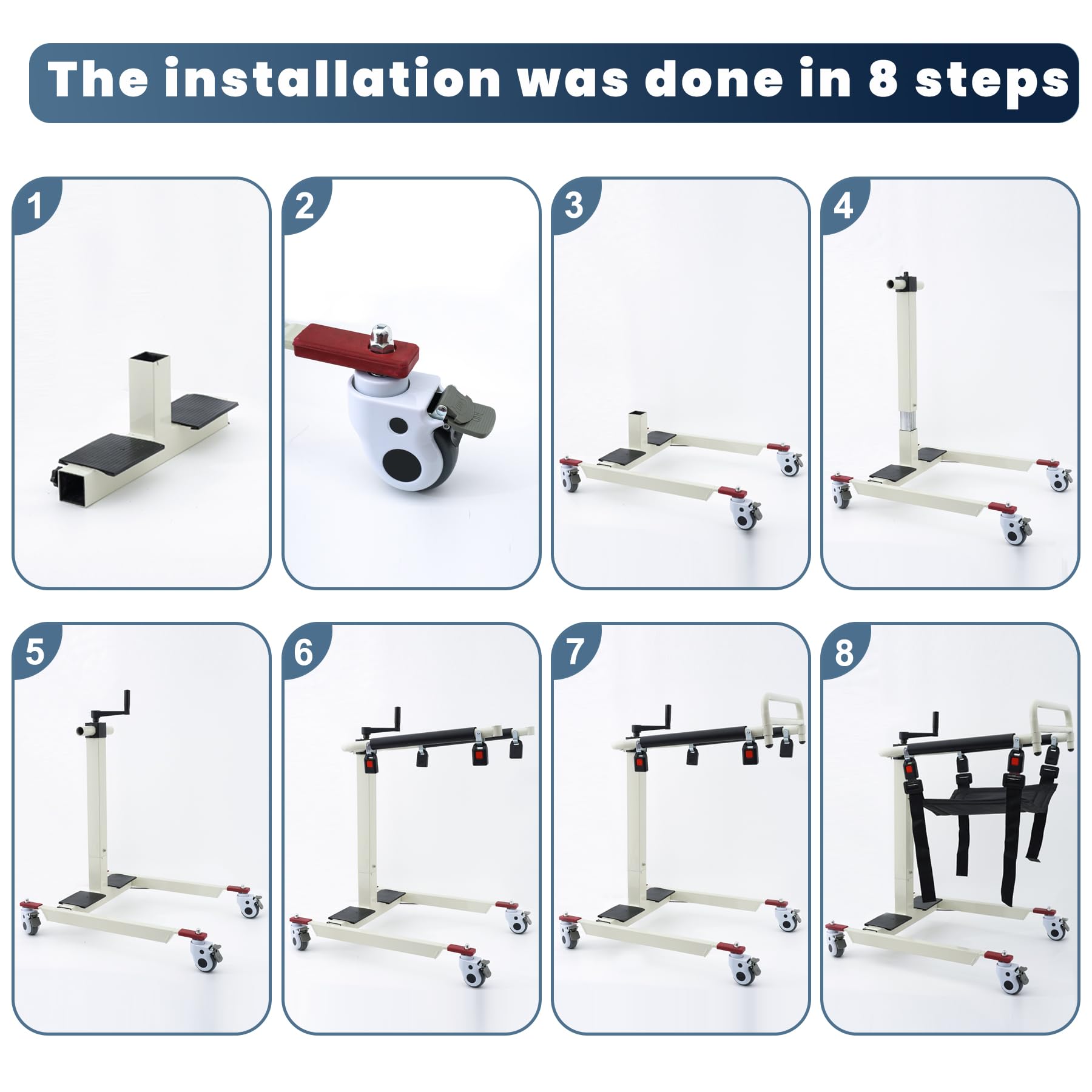 The installation was done in 8 steps

1

2

3

4

5

6

7

8