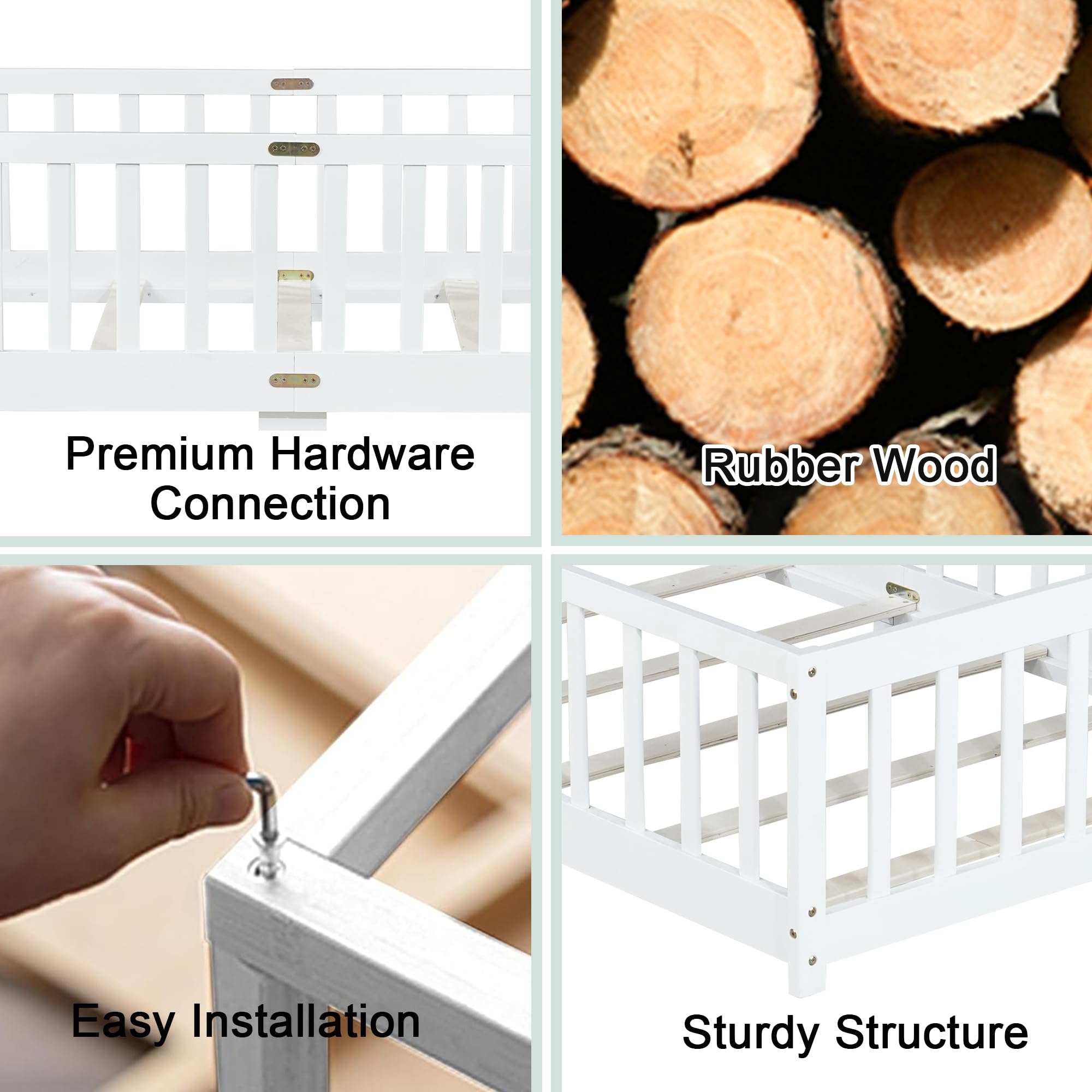 Premium Hardware Connection

Rubber Wood

Easy Installation

Sturdy Structure