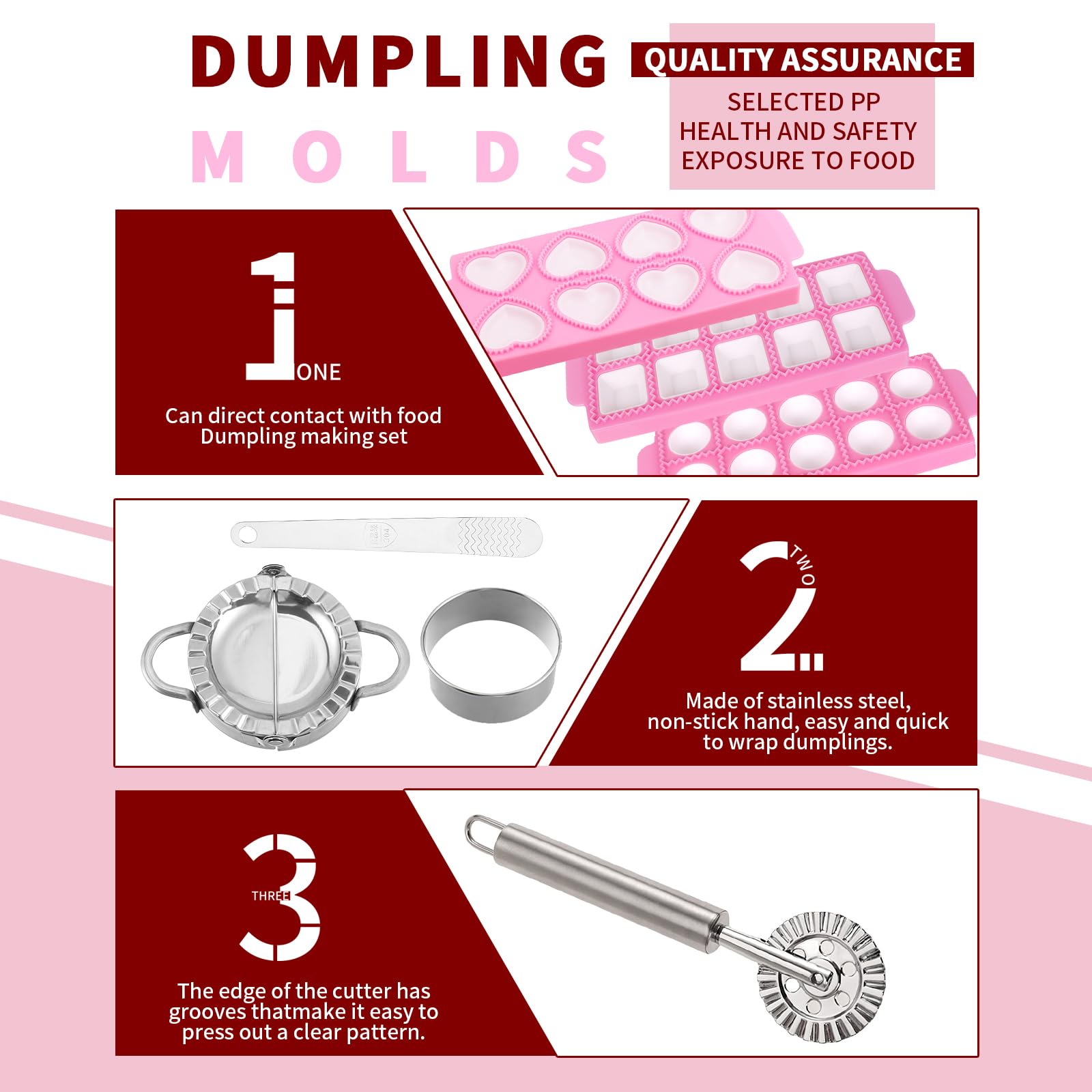 DUMPLING
MOLDS

QUALITY ASSURANCE
SELECTED PP
HEALTH AND SAFETY
EXPOSURE TO FOOD

1
ONE
Can direct contact with food
Dumpling making set

2
TWO
Made of stainless steel, non-stick hand, easy and quick to wrap dumplings.

3
THREE
The edge of the cutter has grooves thatmake it easy to press out a clear pattern.