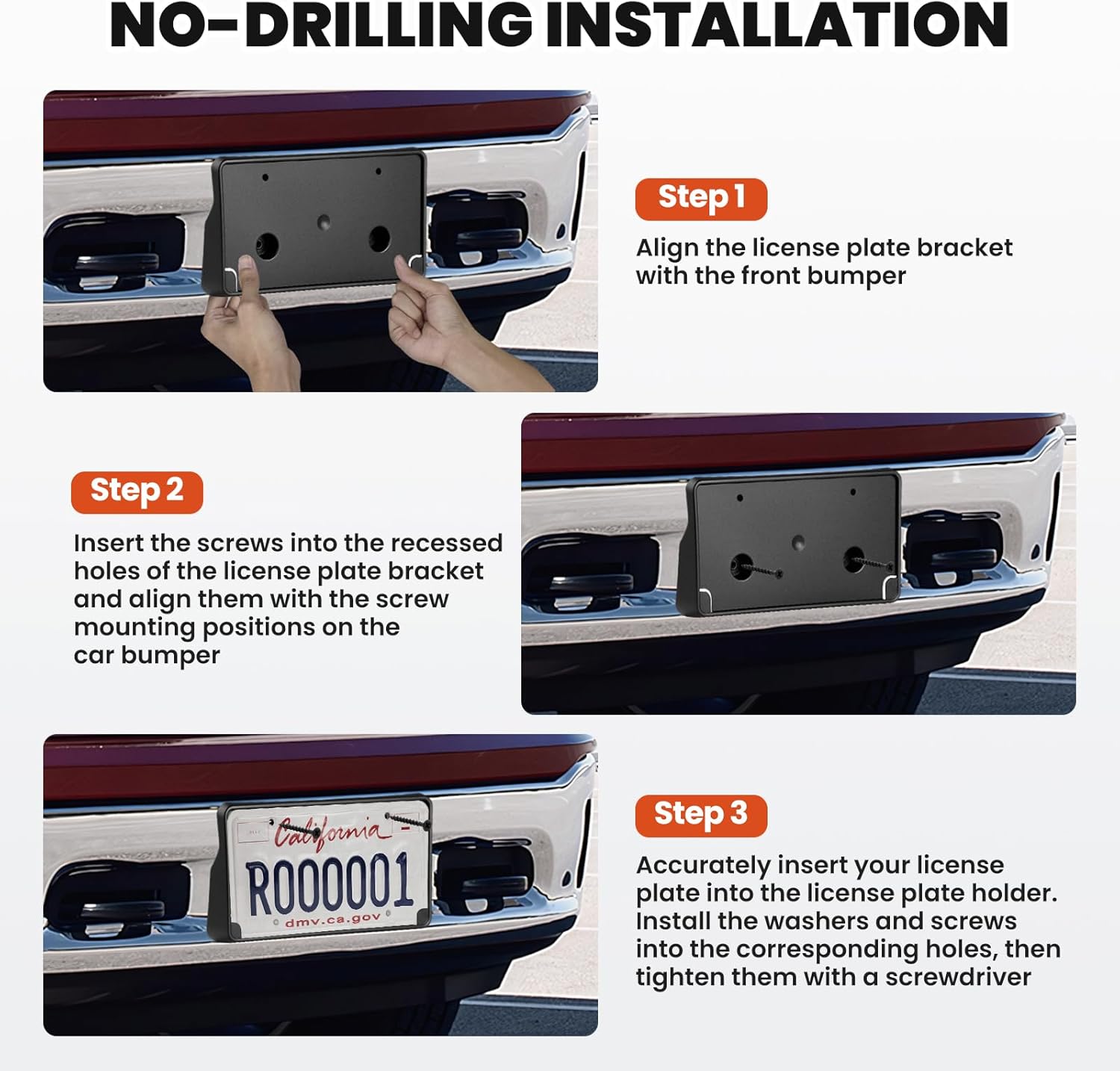 NO-DRILLING INSTALLATION

Step 1

Align the license plate bracket with the front bumper

Step 2

Insert the screws into the recessed holes of the license plate bracket and align them with the screw mounting positions on the car bumper

California

R000001

dmv.ca.gov

Step 3

Accurately insert your license plate into the license plate holder. Install the washers and screws into the corresponding holes, then tighten them with a screwdriver