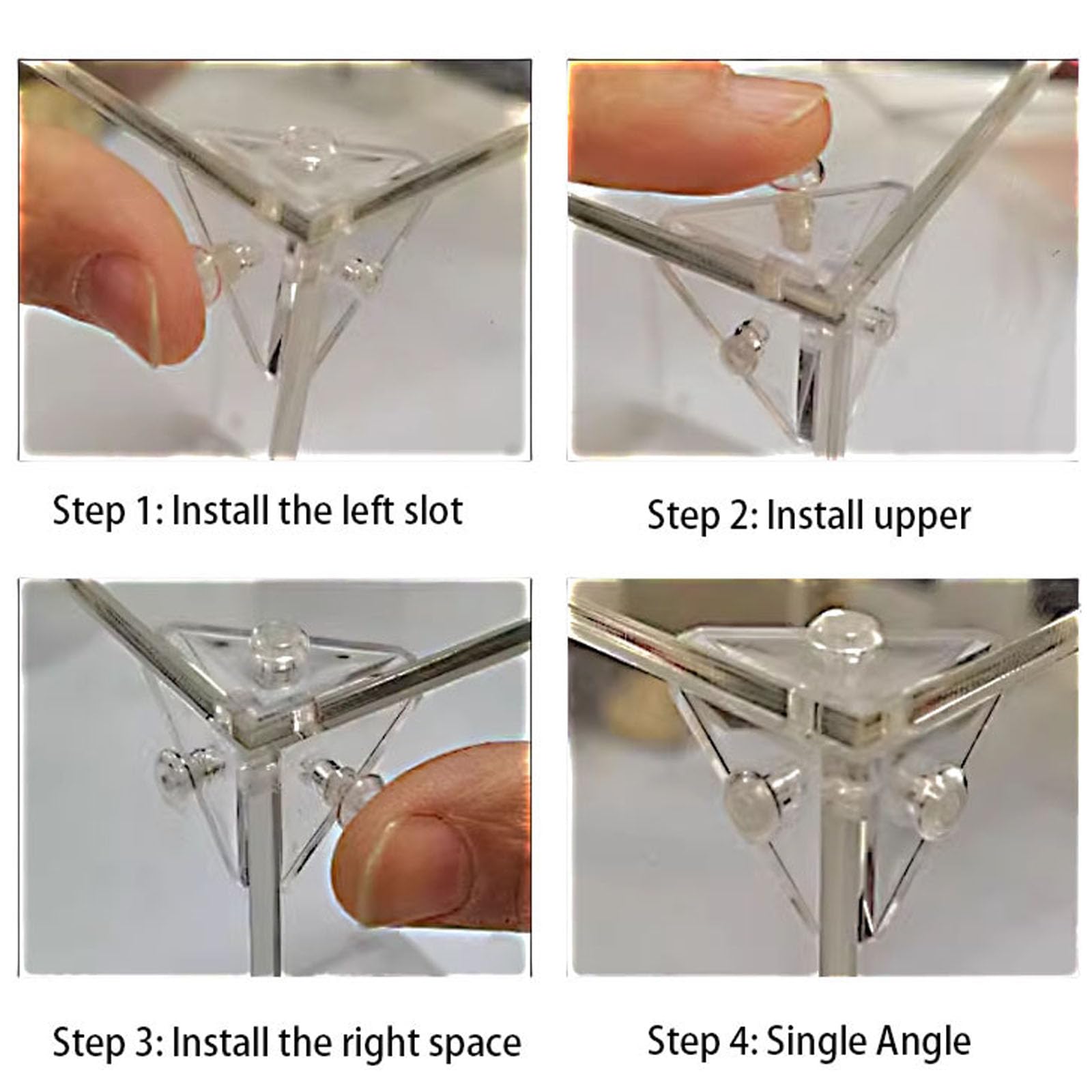 Step 1: Install the left slot

Step 2: Install upper

Step 3: Install the right space

Step 4: Single Angle