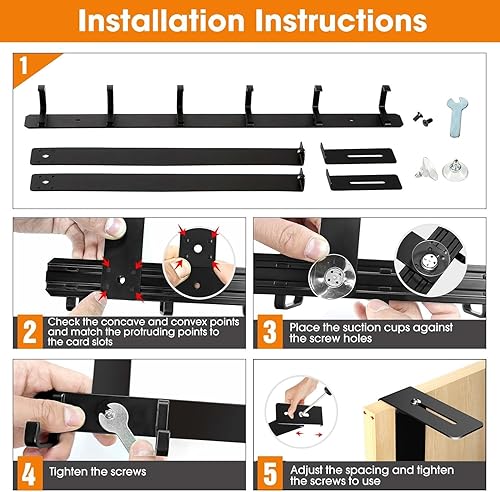 Installation Instructions

1

2 Check the concave and convex points and match the protruding points to the card slots

3 Place the suction cups against the screw holes

4 Tighten the screws

5 Adjust the spacing and tighten the screws to use