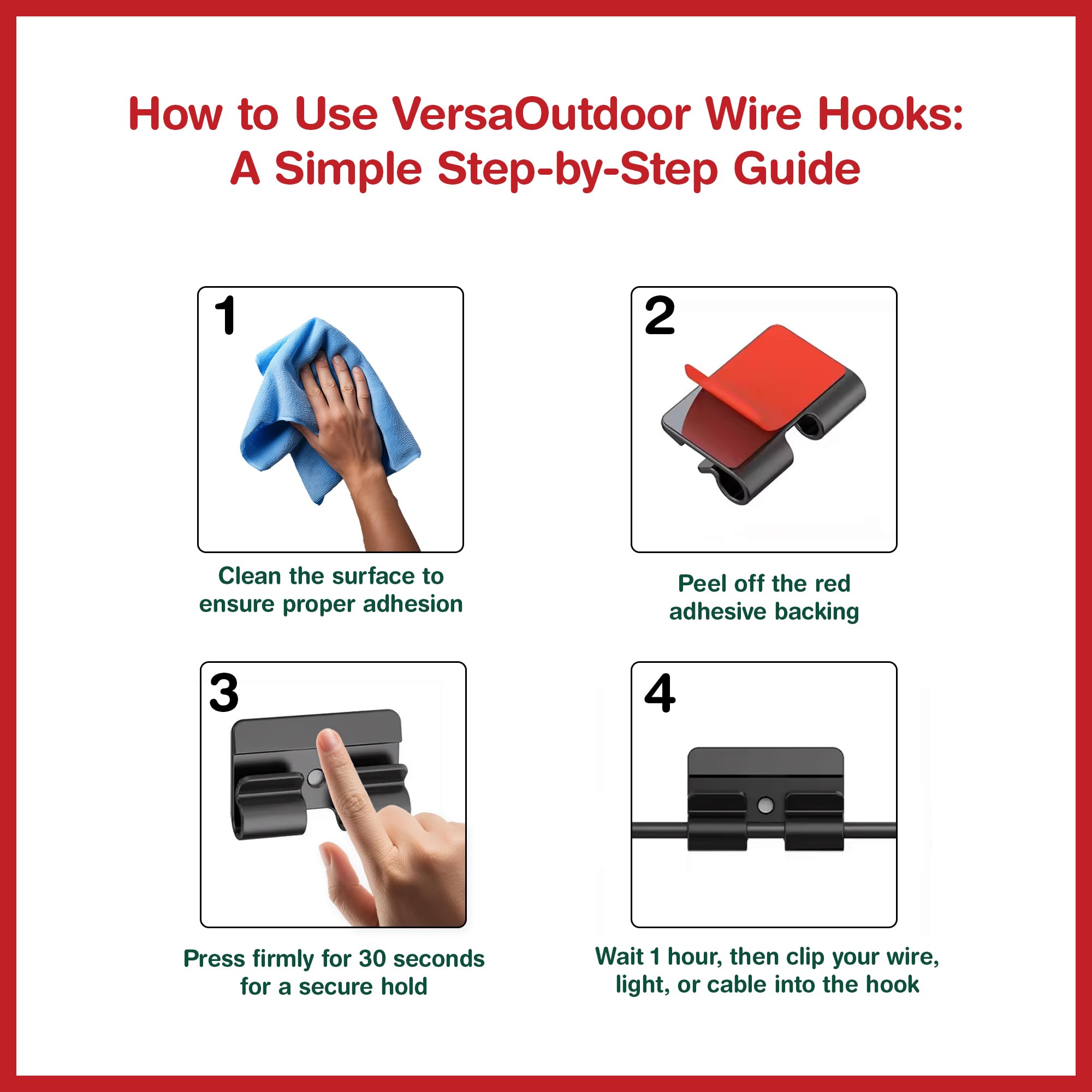 How to Use VersaOutdoor Wire Hooks:
A Simple Step-by-Step Guide

1

Clean the surface to ensure proper adhesion

2

Peel off the red adhesive backing

3

Press firmly for 30 seconds for a secure hold

4

Wait 1 hour, then clip your wire, light, or cable into the hook