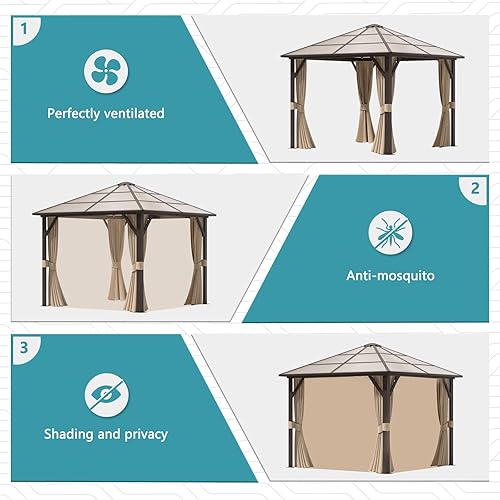 1

Perfectly ventilated

2

Anti-mosquito

3

Shading and privacy