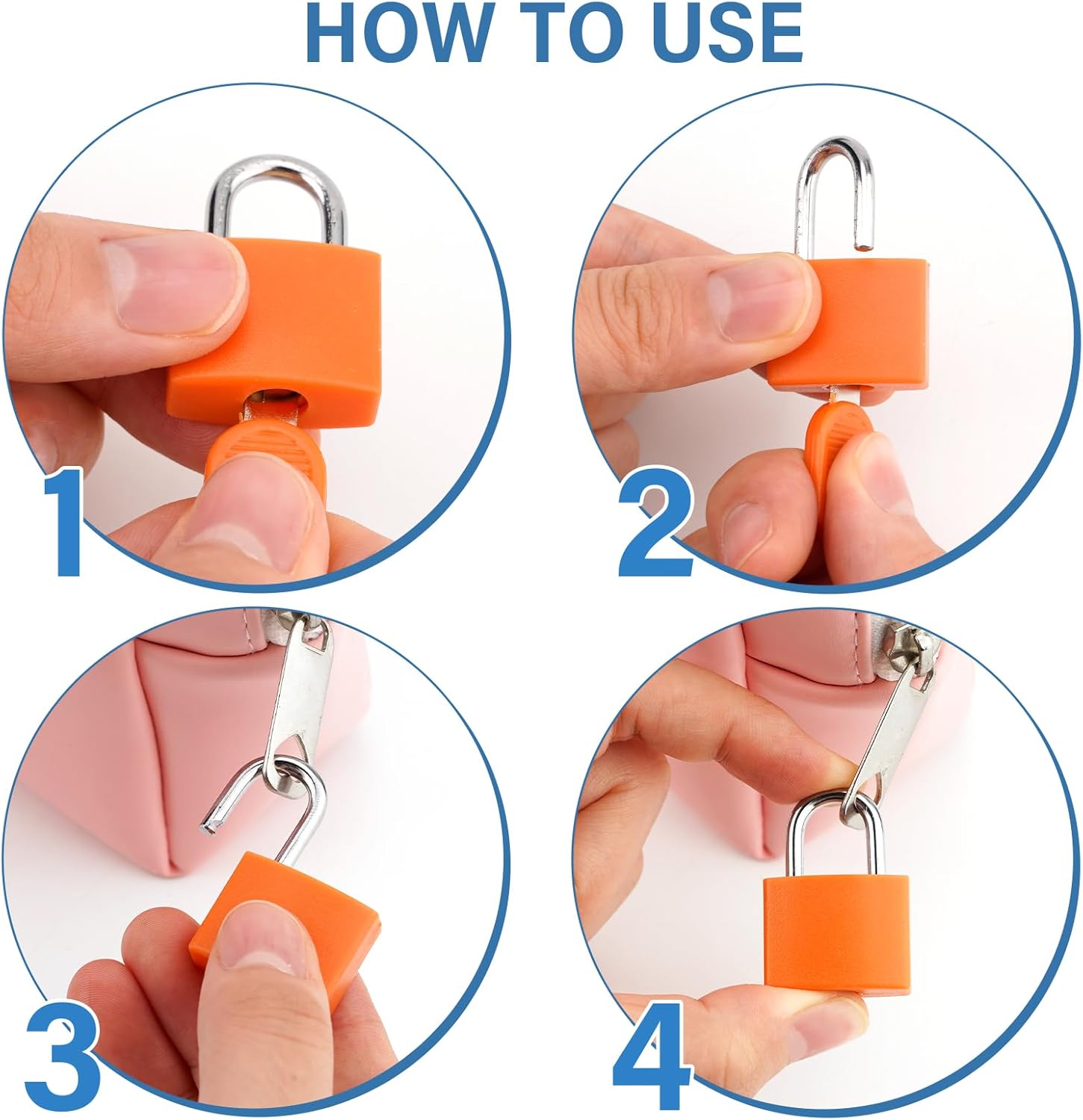 HOW TO USE

1

2

3

4