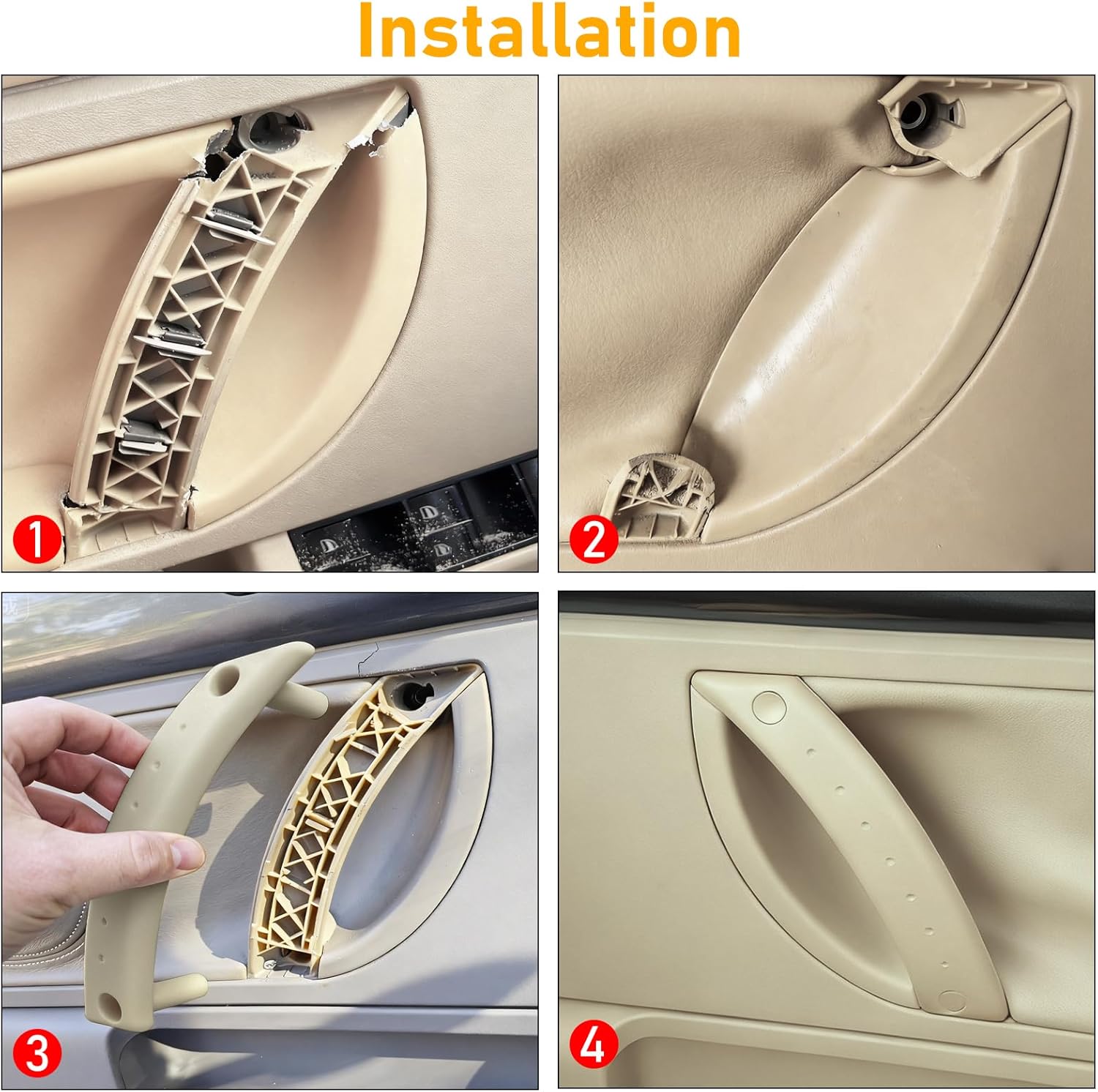 Installation

1

2

3

4