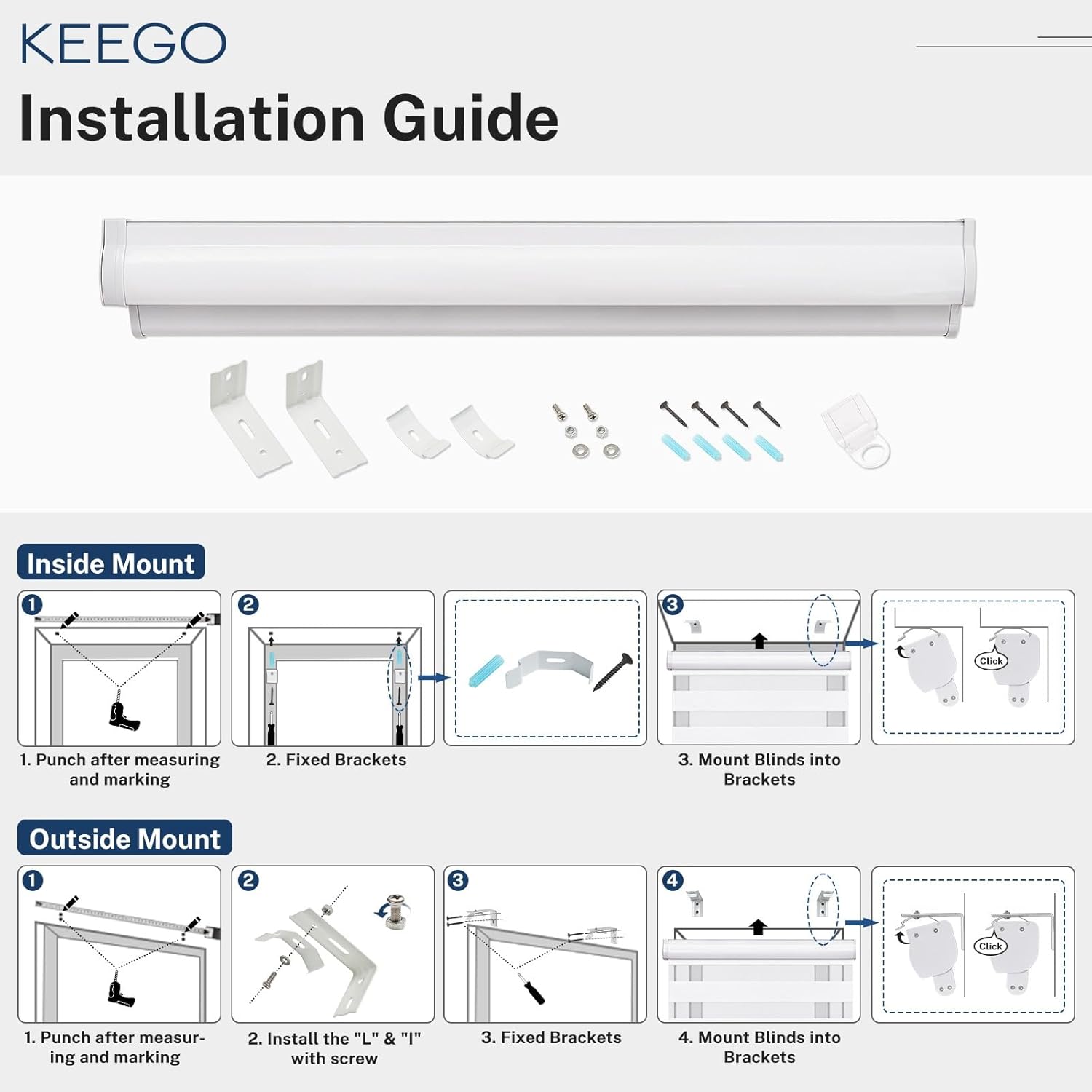 KEEGO
Installation Guide

Inside Mount

1
2
3
Click

1. Punch after measuring and marking
2. Fixed Brackets
3. Mount Blinds into Brackets

Outside Mount

1
2
3
4
Click

1. Punch after measuring and marking
2. Install the "L" & "I" with screw
3. Fixed Brackets
4. Mount Blinds into Brackets