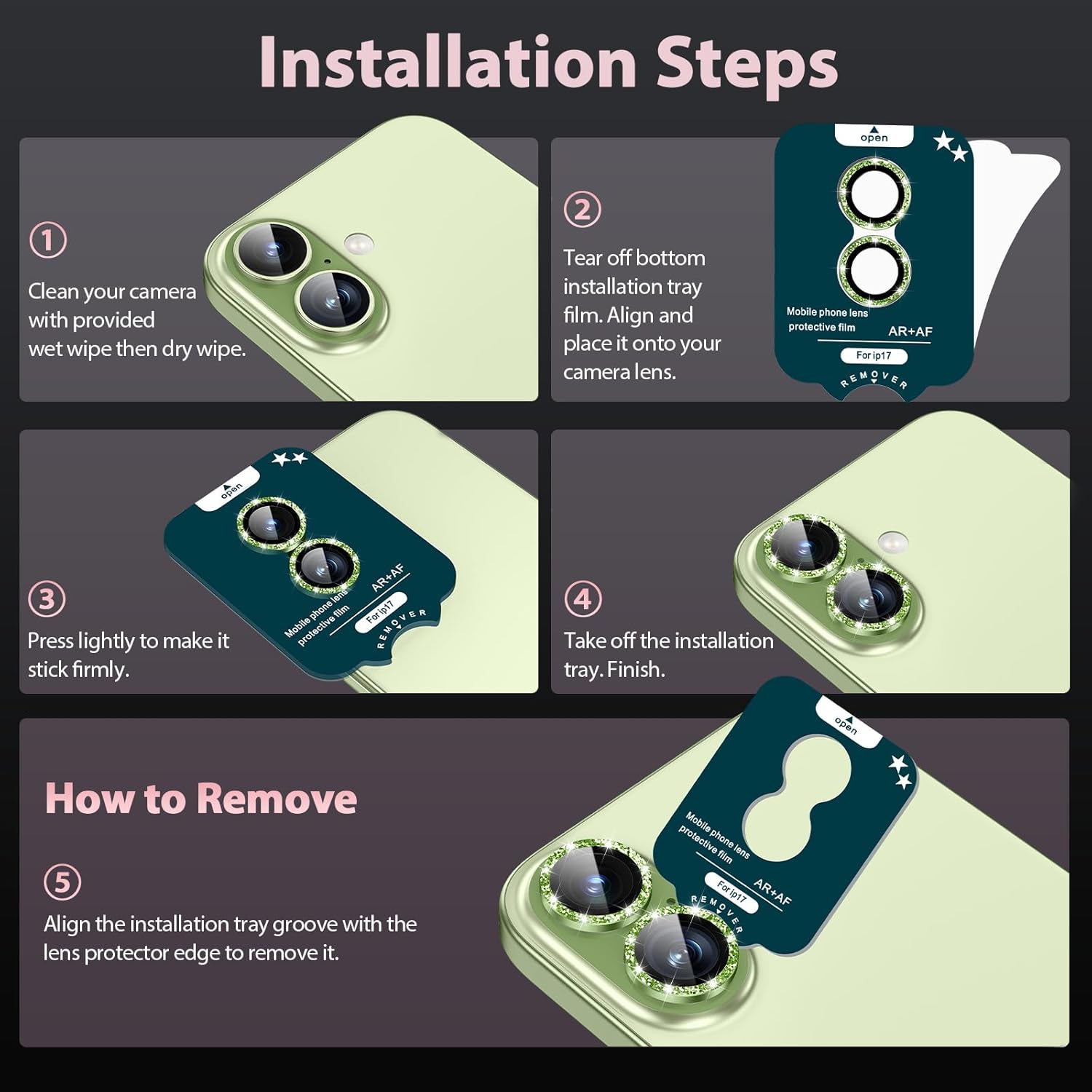 Installation Steps

①

Clean your camera with provided wet wipe then dry wipe.

②

Tear off bottom installation tray film. Align and place it onto your camera lens.

open

Mobile phone lens protective film

AR+AF

For ip17

REMOVER

③

Press lightly to make it stick firmly.

open

Mobile phone lens protective film

AR+AF

For ip17

REMOVER

④

Take off the installation tray. Finish.

How to Remove

⑤

Align the installation tray groove with the lens protector edge to remove it.

open

Mobile phone lens protective film

AR+AF

For ip17

REMOVER