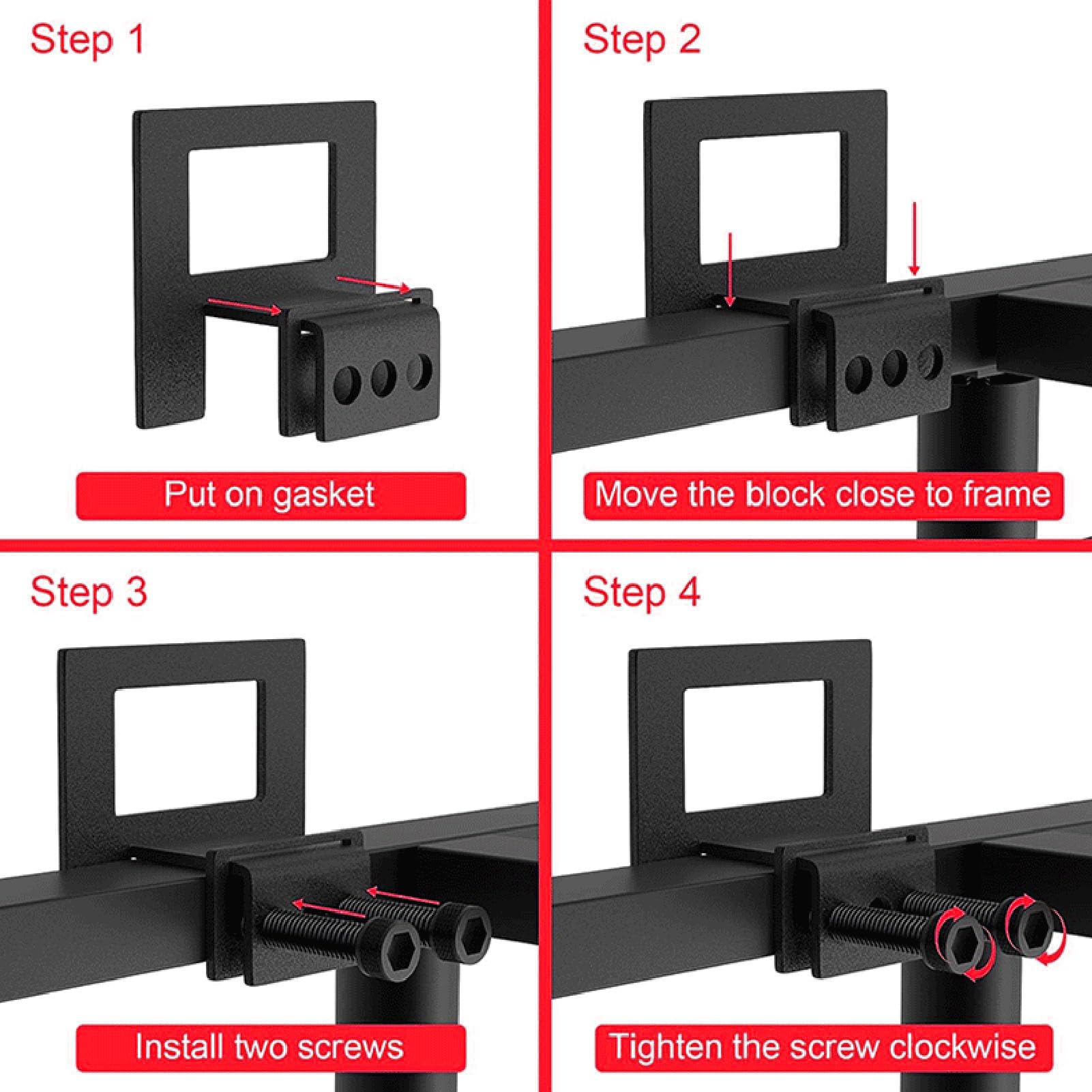 Step 1

Put on gasket

Step 2

Move the block close to frame

Step 3

Install two screws

Step 4

Tighten the screw clockwise