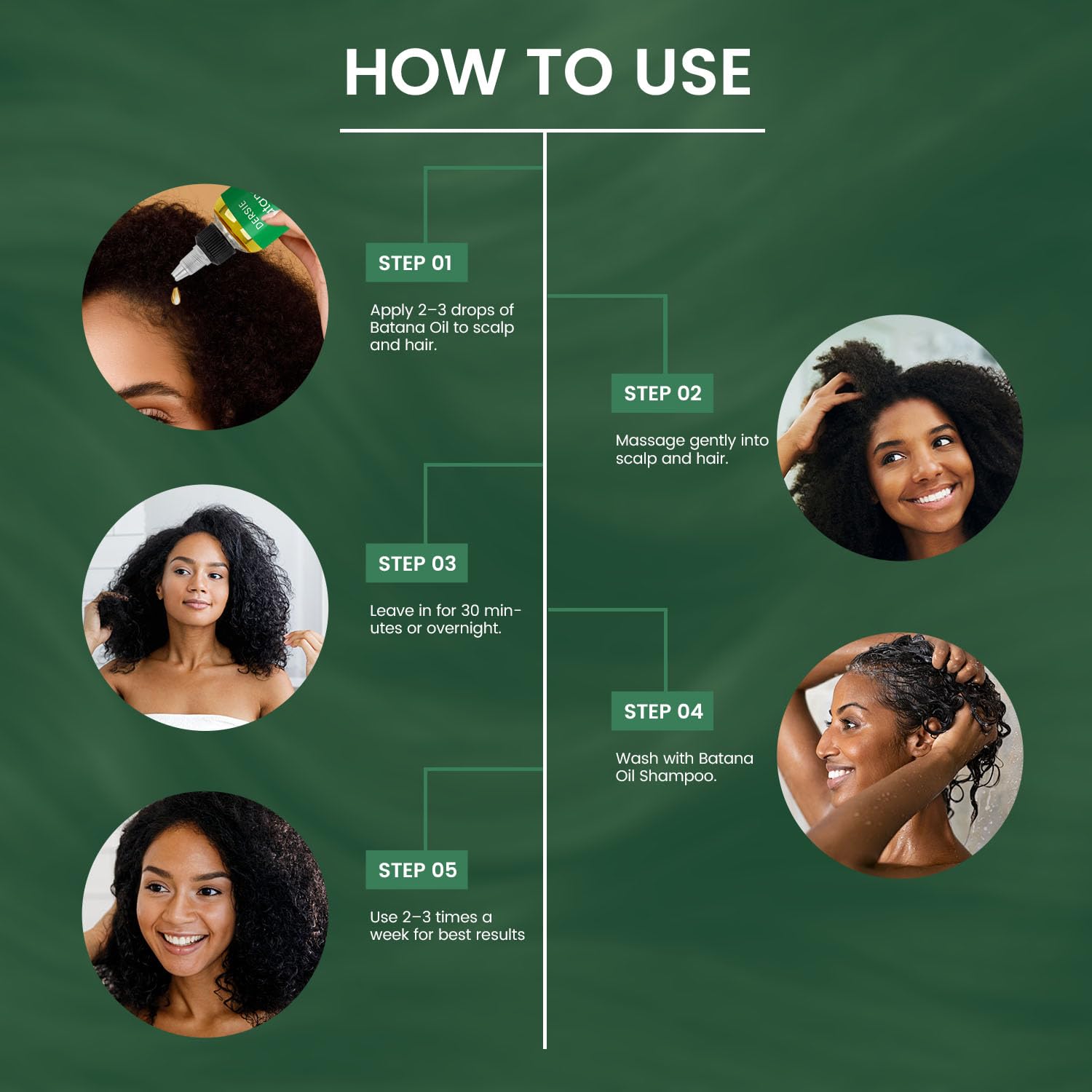 HOW TO USE

DERSIE

STEP 01

Apply 2–3 drops of Batana Oil to scalp and hair.

STEP 02

Massage gently into scalp and hair.

STEP 03

Leave in for 30 minutes or overnight.

STEP 04

Wash with Batana Oil Shampoo.

STEP 05

Use 2–3 times a week for best results