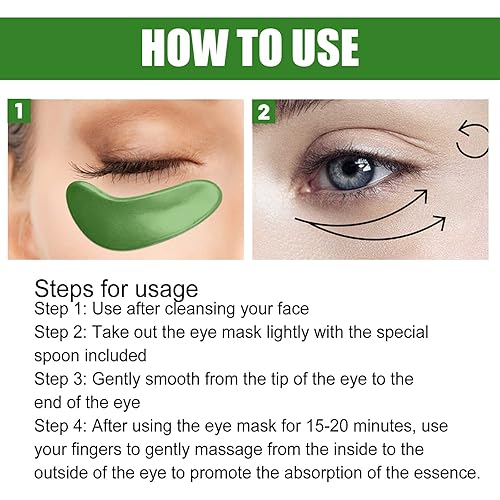 HOW TO USE

1

2

Steps for usage
Step 1: Use after cleansing your face
Step 2: Take out the eye mask lightly with the special spoon included
Step 3: Gently smooth from the tip of the eye to the end of the eye
Step 4: After using the eye mask for 15-20 minutes, use your fingers to gently massage from the inside to the outside of the eye to promote the absorption of the essence.