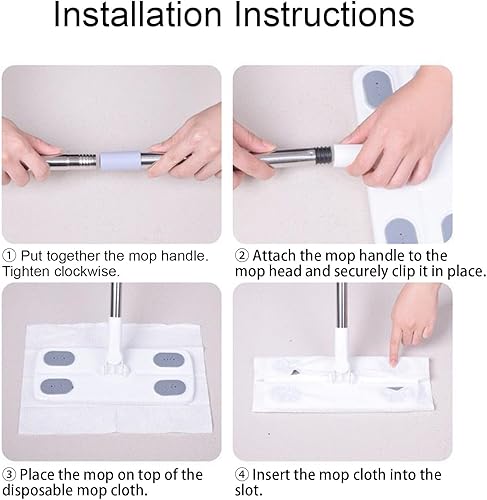 Installation Instructions

① Put together the mop handle. Tighten clockwise.

② Attach the mop handle to the mop head and securely clip it in place.

③ Place the mop on top of the disposable mop cloth.

④ Insert the mop cloth into the slot.