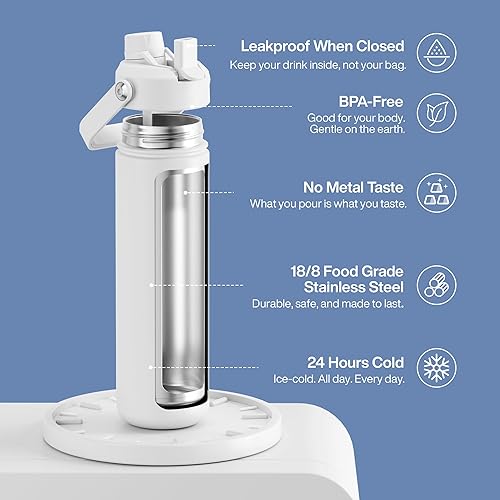 Leakproof When Closed
Keep your drink inside, not your bag.

BPA-Free
Good for your body. Gentle on the earth.

No Metal Taste
What you pour is what you taste.

18/8 Food Grade Stainless Steel
Durable, safe, and made to last.

24 Hours Cold
Ice-cold. All day. Every day.