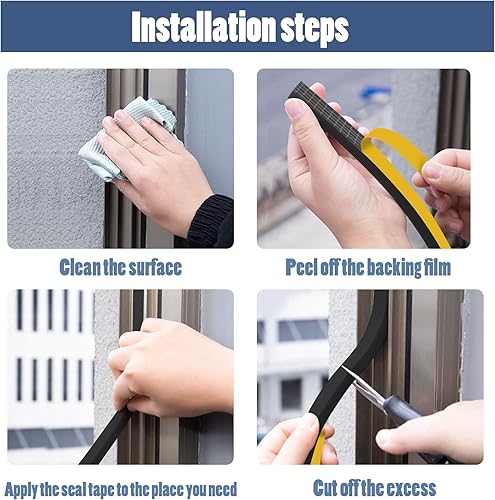 Installation steps

Clean the surface

Peel off the backing film

Apply the seal tape to the place you need

Cut off the excess