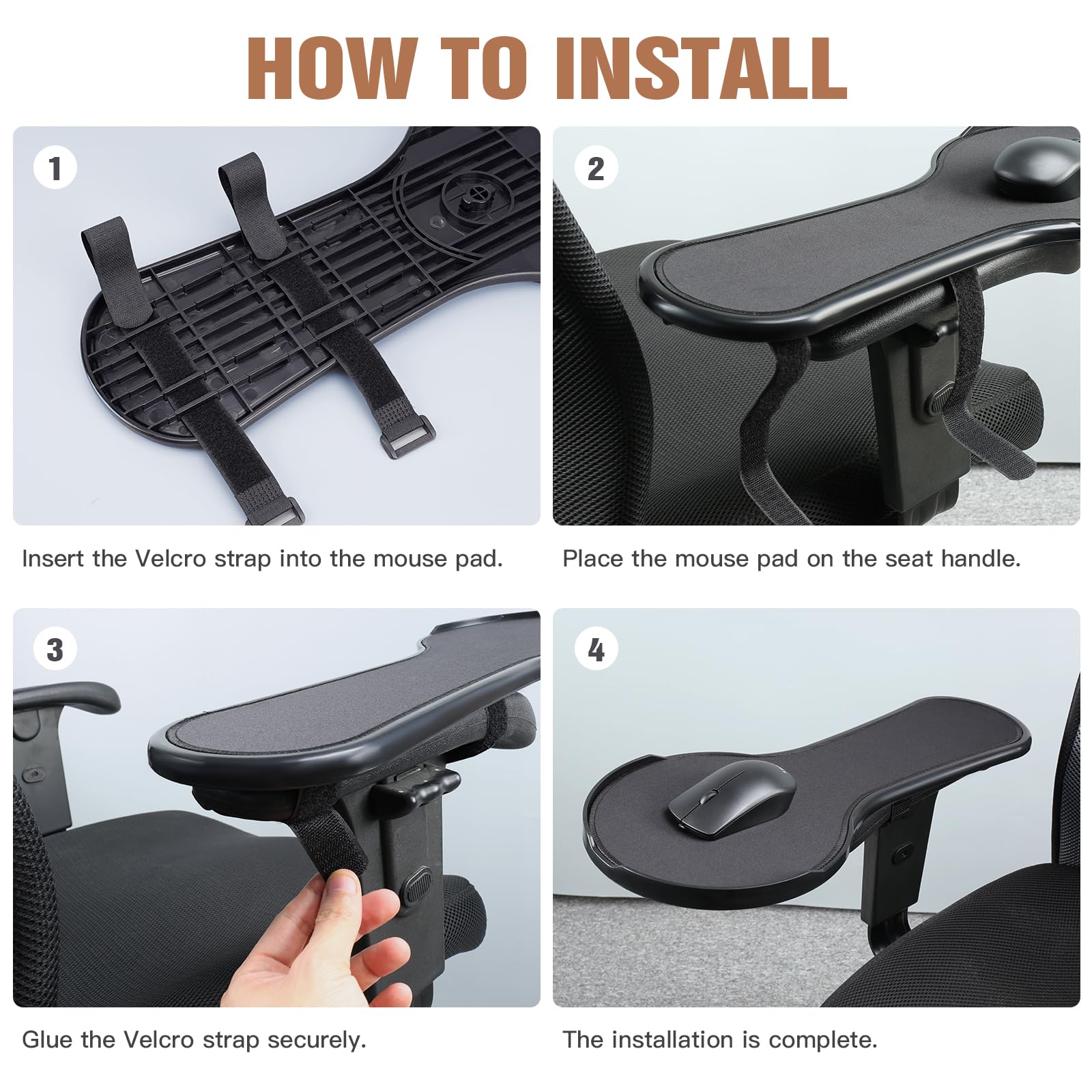 HOW TO INSTALL

1

Insert the Velcro strap into the mouse pad.

2

Place the mouse pad on the seat handle.

3

Glue the Velcro strap securely.

4

The installation is complete.