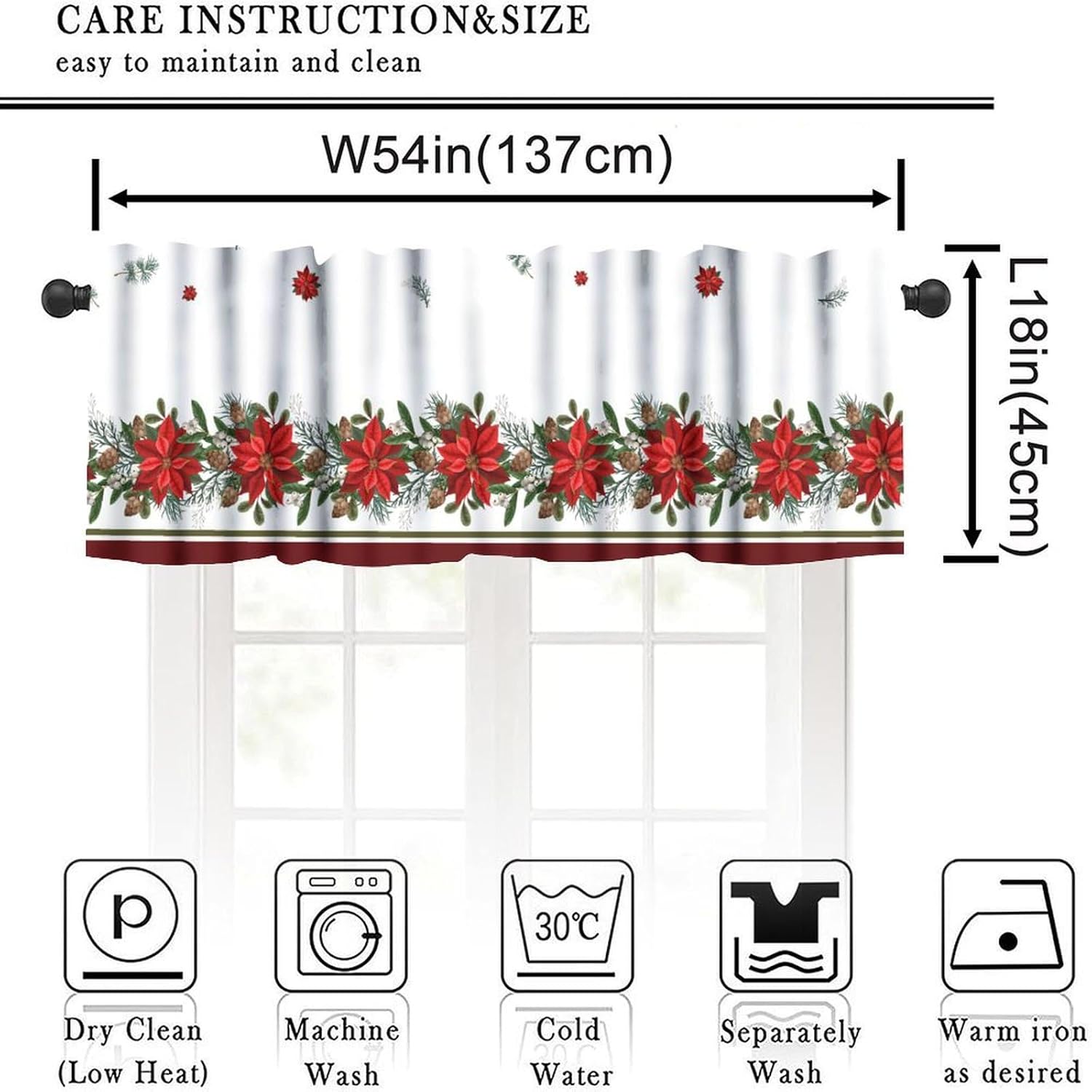 CARE INSTRUCTION&SIZE
easy to maintain and clean

W54in(137cm)

L18in(45cm)

P

30℃

Dry Clean (Low Heat)

Machine Wash

Cold Water

Separately Wash

Warm iron as desired