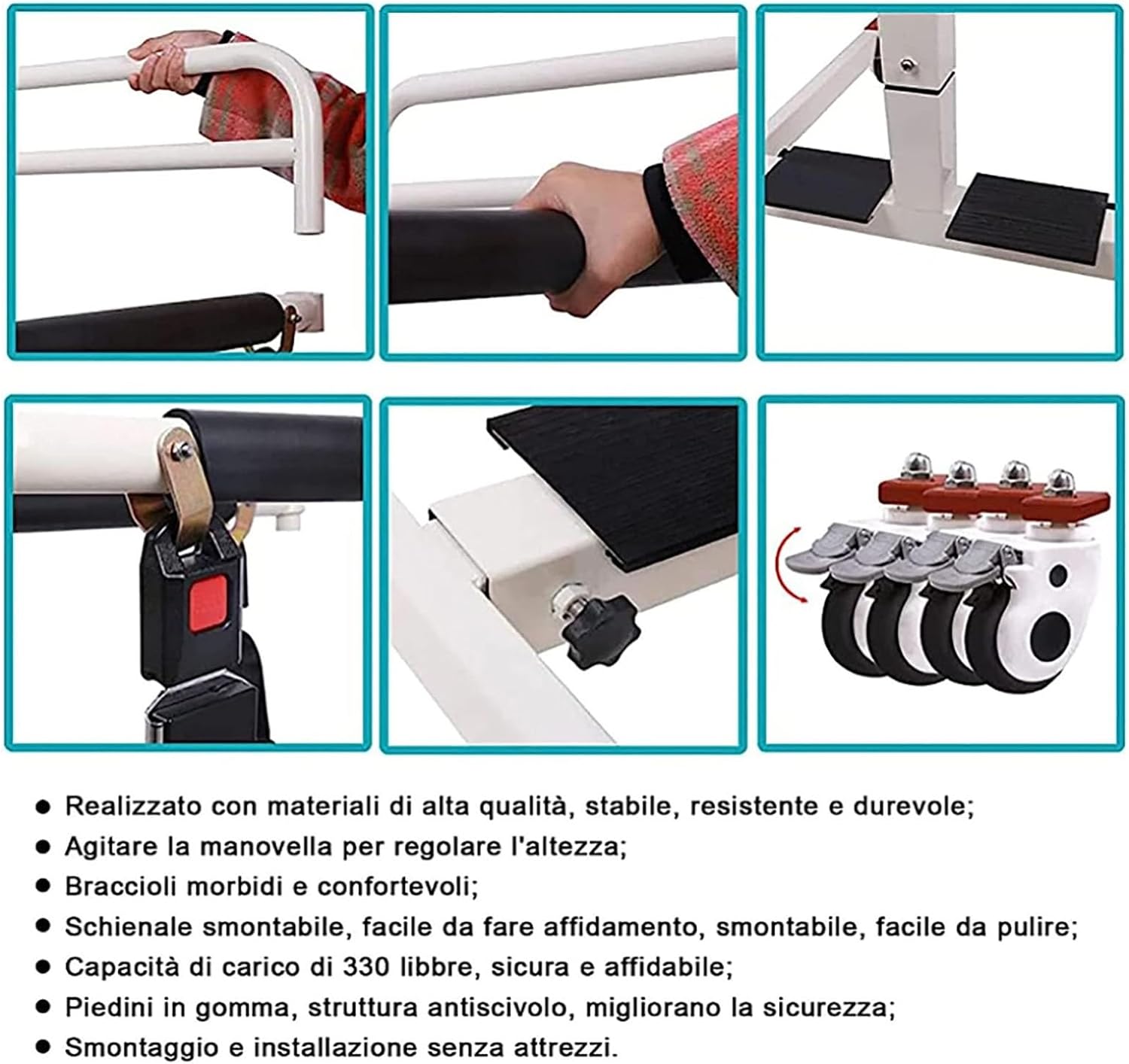 ● Realizzato con materiali di alta qualità, stabile, resistente e durevole;
● Agitare la manovella per regolare l'altezza;
● Braccioli morbidi e confortevoli;
● Schienale smontabile, facile da fare affidamento, smontabile, facile da pulire;
● Capacità di carico di 330 libbre, sicura e affidabile;
● Piedini in gomma, struttura antiscivolo, migliorano la sicurezza;
● Smontaggio e installazione senza attrezzi.